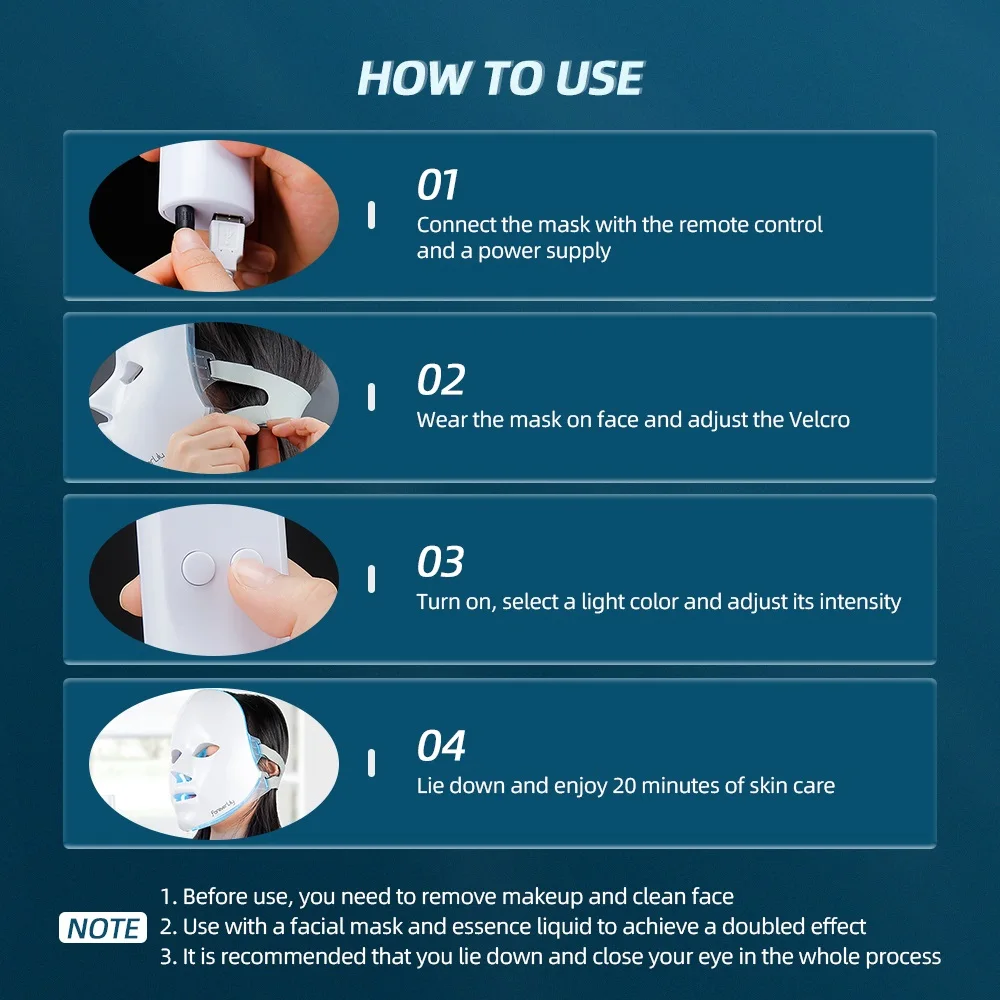 HOW TO USE

01
Connect the mask with the remote control and a power supply

02
Wear the mask on face and adjust the Velcro

03
Turn on, select a light color and adjust its intensity

04
Lie down and enjoy 20 minutes of skin care

NOTE
1. Before use, you need to remove makeup and clean face
2. Use with a facial mask and essence liquid to achieve a doubled effect
3. It is recommended that you lie down and close your eye in the whole process