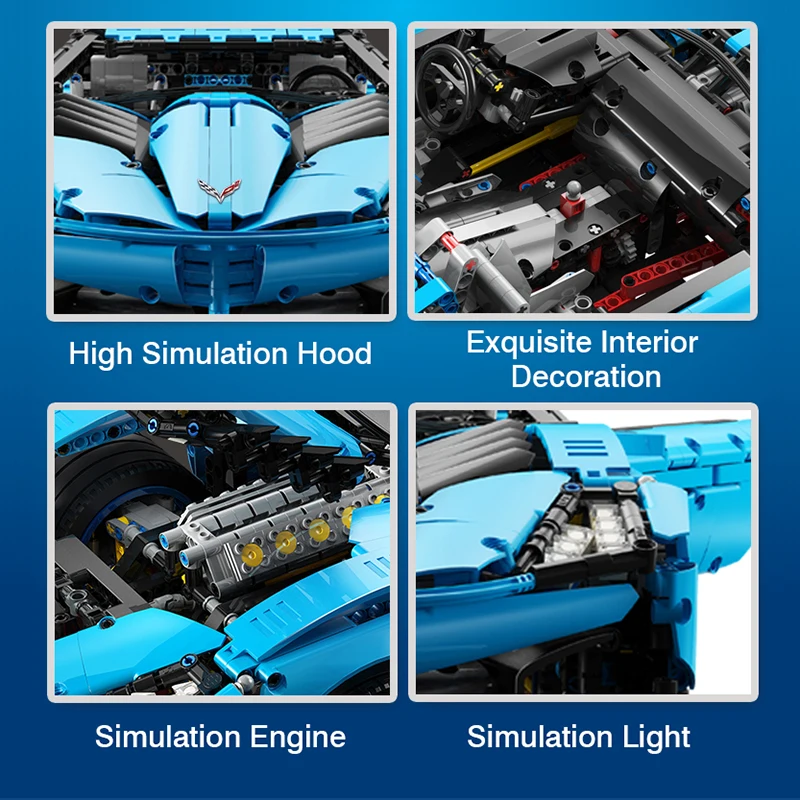 High Simulation Hood

Exquisite Interior Decoration

Simulation Engine

Simulation Light