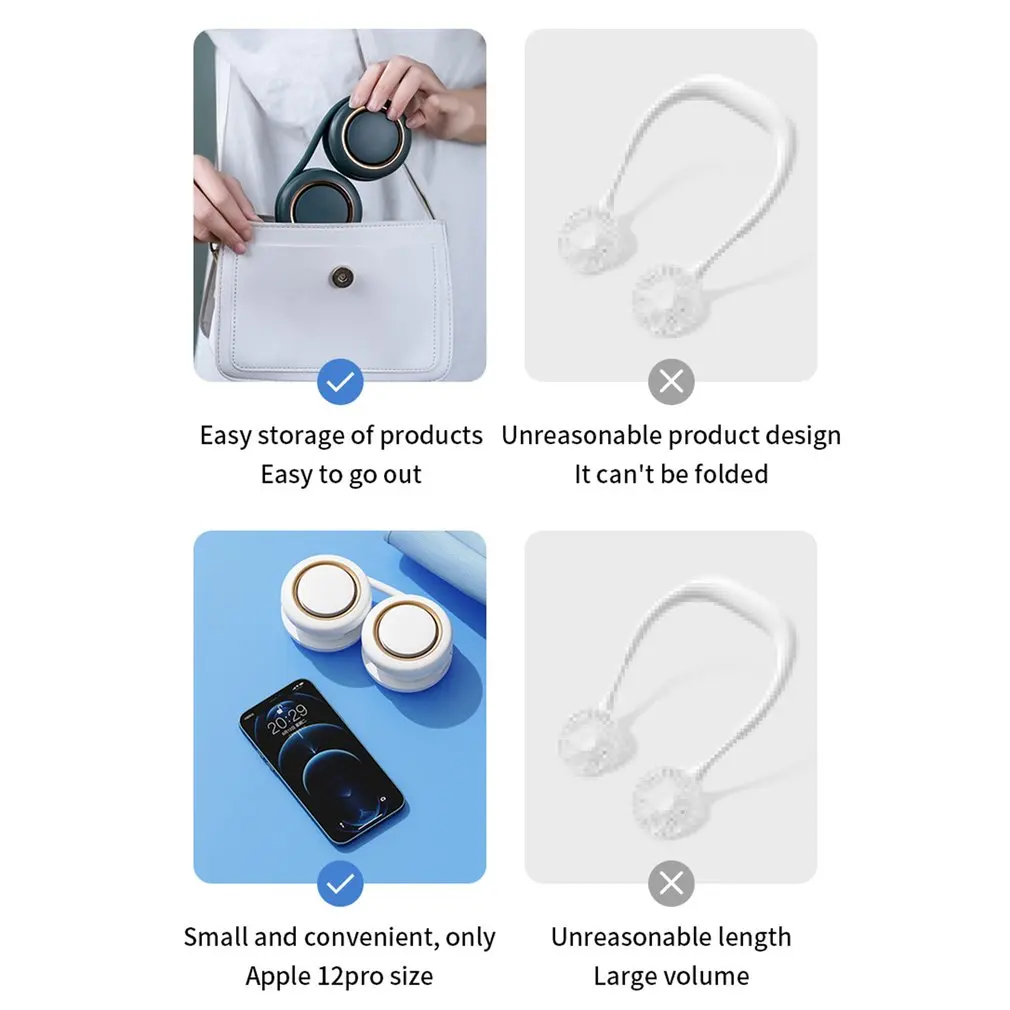 Easy storage of products
Easy to go out

Unreasonable product design
It can't be folded

20:29

Small and convenient, only
Apple 12pro size

Unreasonable length
Large volume