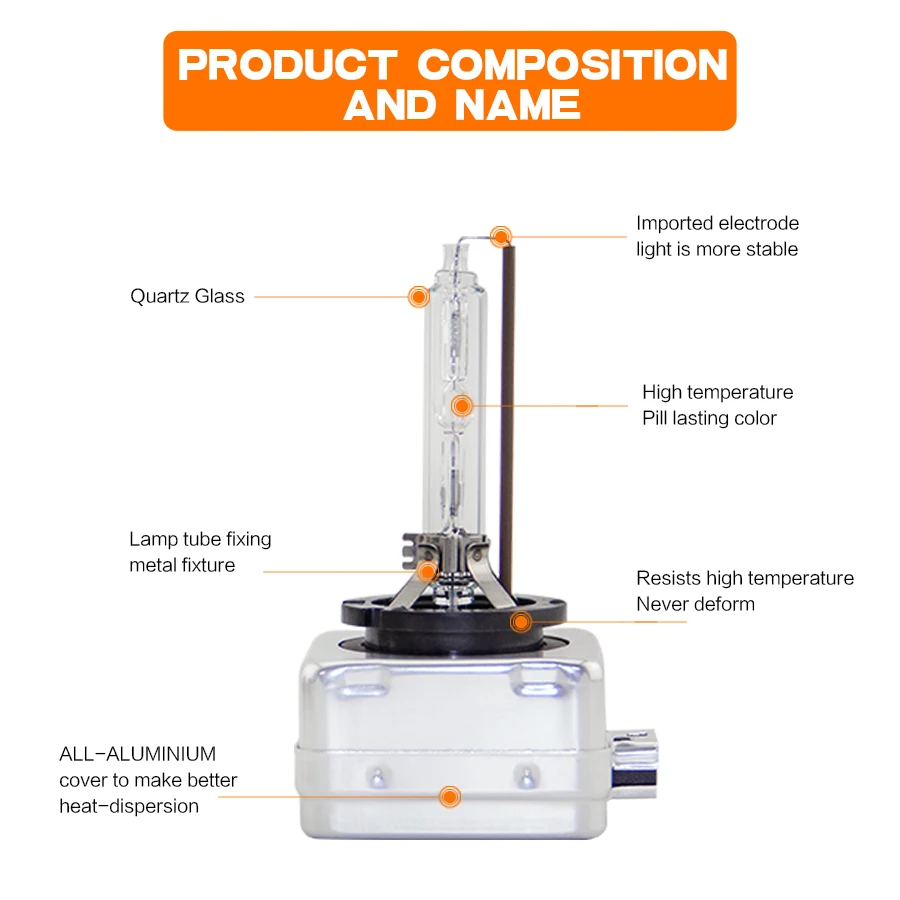 PRODUCT COMPOSITION AND NAME

Imported electrode light is more stable

Quartz Glass

High temperature Pill lasting color

Lamp tube fixing metal fixture

Resists high temperature Never deform

ALL-ALUMINIUM cover to make better heat-dispersion