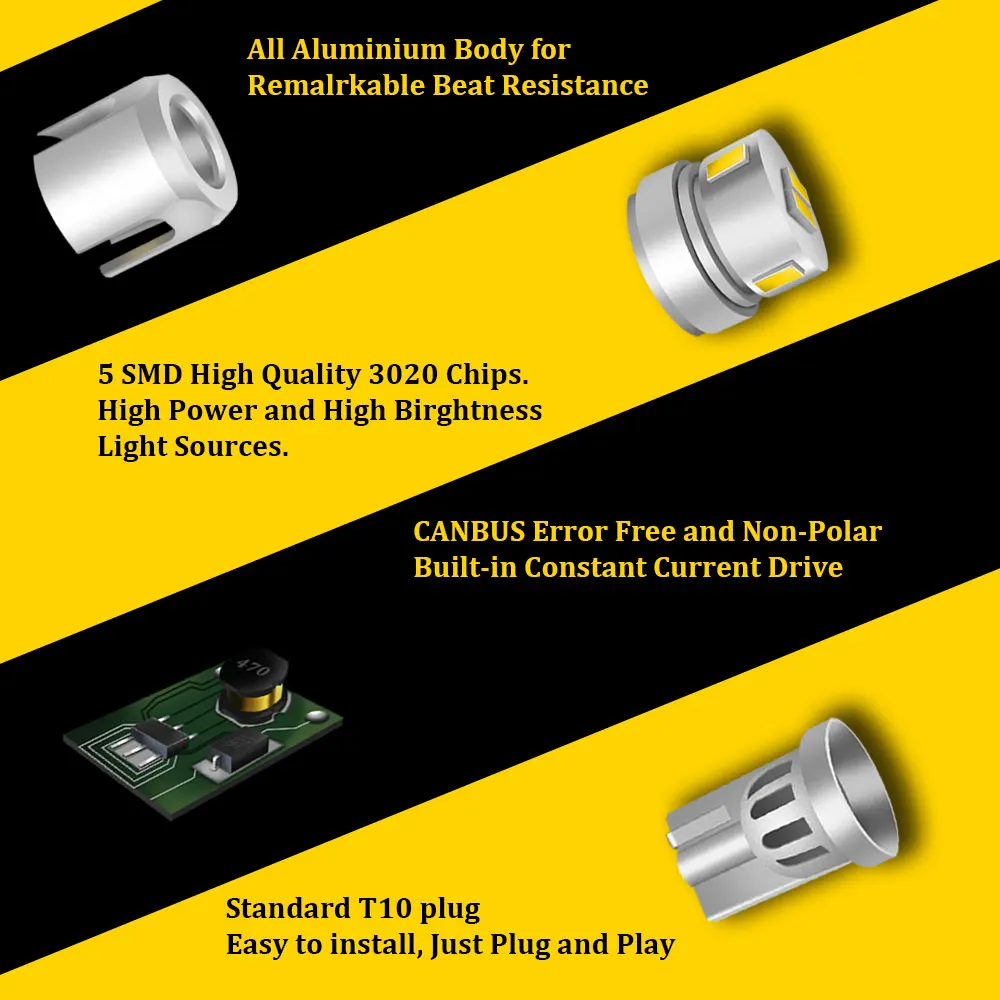 All Aluminium Body for
Remalrkable Beat Resistance

5 SMD High Quality 3020 Chips.
High Power and High Birghtness
Light Sources.

CANBUS Error Free and Non-Polar
Built-in Constant Current Drive

470

Standard T10 plug
Easy to install, Just Plug and Play