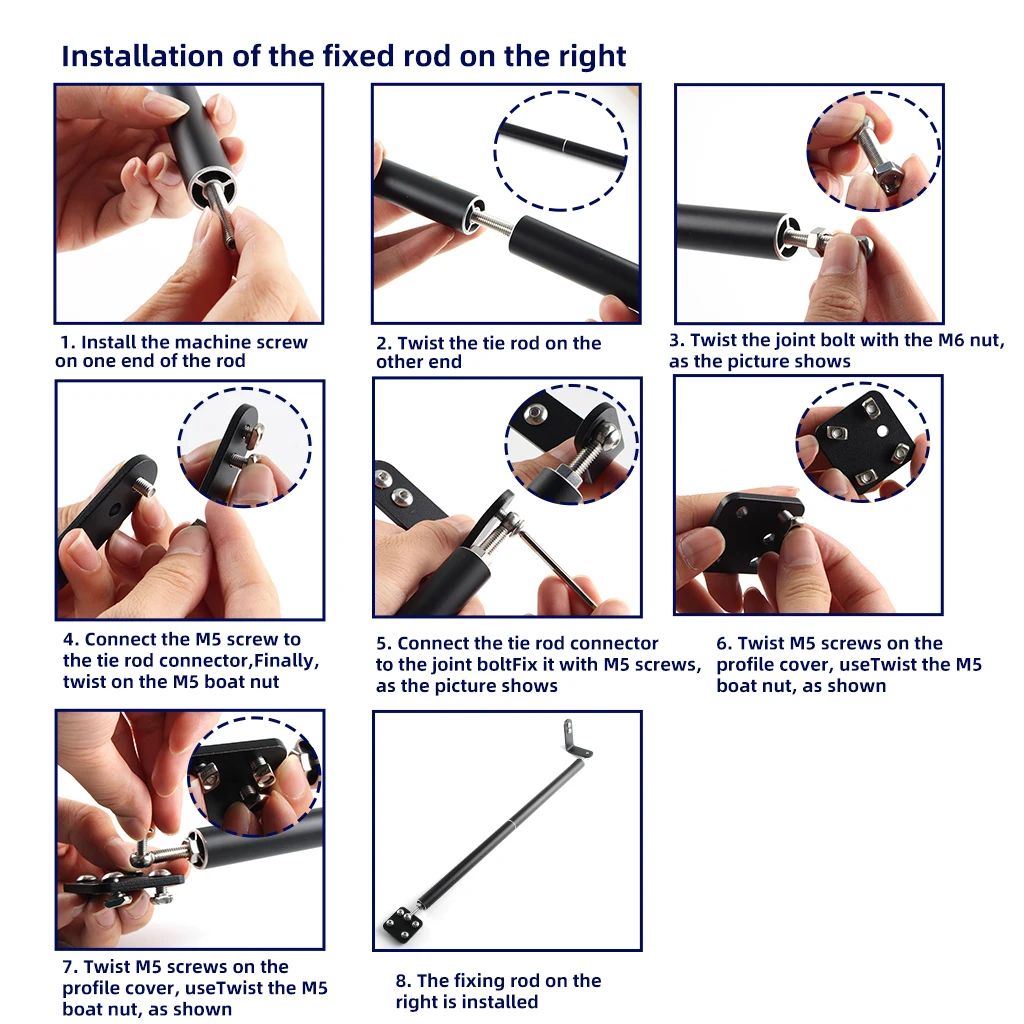 Installation of the fixed rod on the right

1. Install the machine screw on one end of the rod

2. Twist the tie rod on the other end

3. Twist the joint bolt with the M6 nut, as the picture shows

4. Connect the M5 screw to the tie rod connector,Finally, twist on the M5 boat nut

5. Connect the tie rod connector to the joint boltFix it with M5 screws, as the picture shows

6. Twist M5 screws on the profile cover, useTwist the M5 boat nut, as shown

7. Twist M5 screws on the profile cover, useTwist the M5 boat nut, as shown

8. The fixing rod on the right is installed