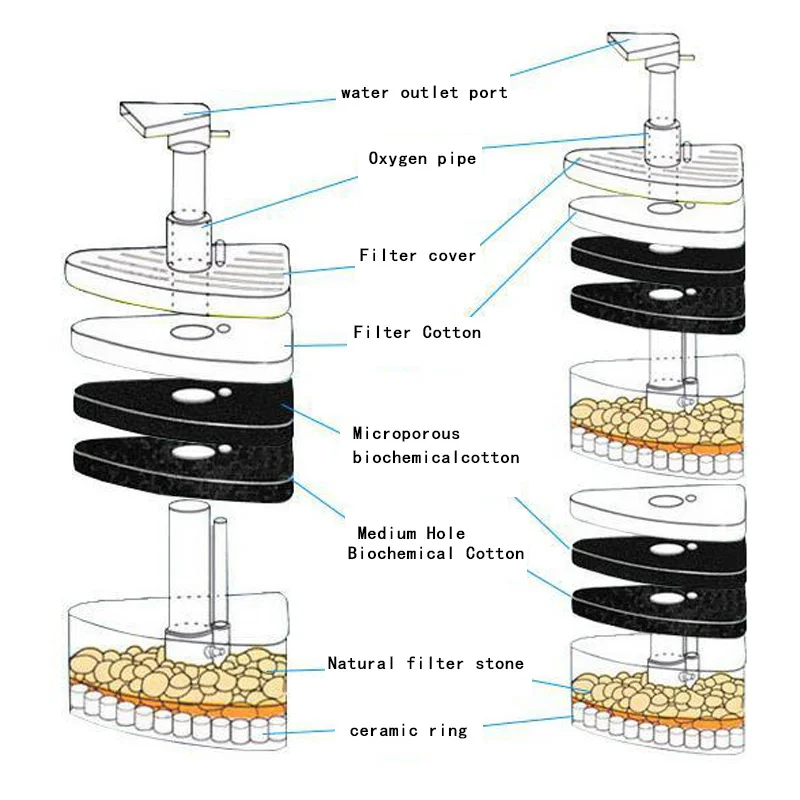 water outlet port

Oxygen pipe

Filter cover

Filter Cotton

Microporous biochemicalcotton

Medium Hole Biochemical Cotton

Natural filter stone

ceramic ring