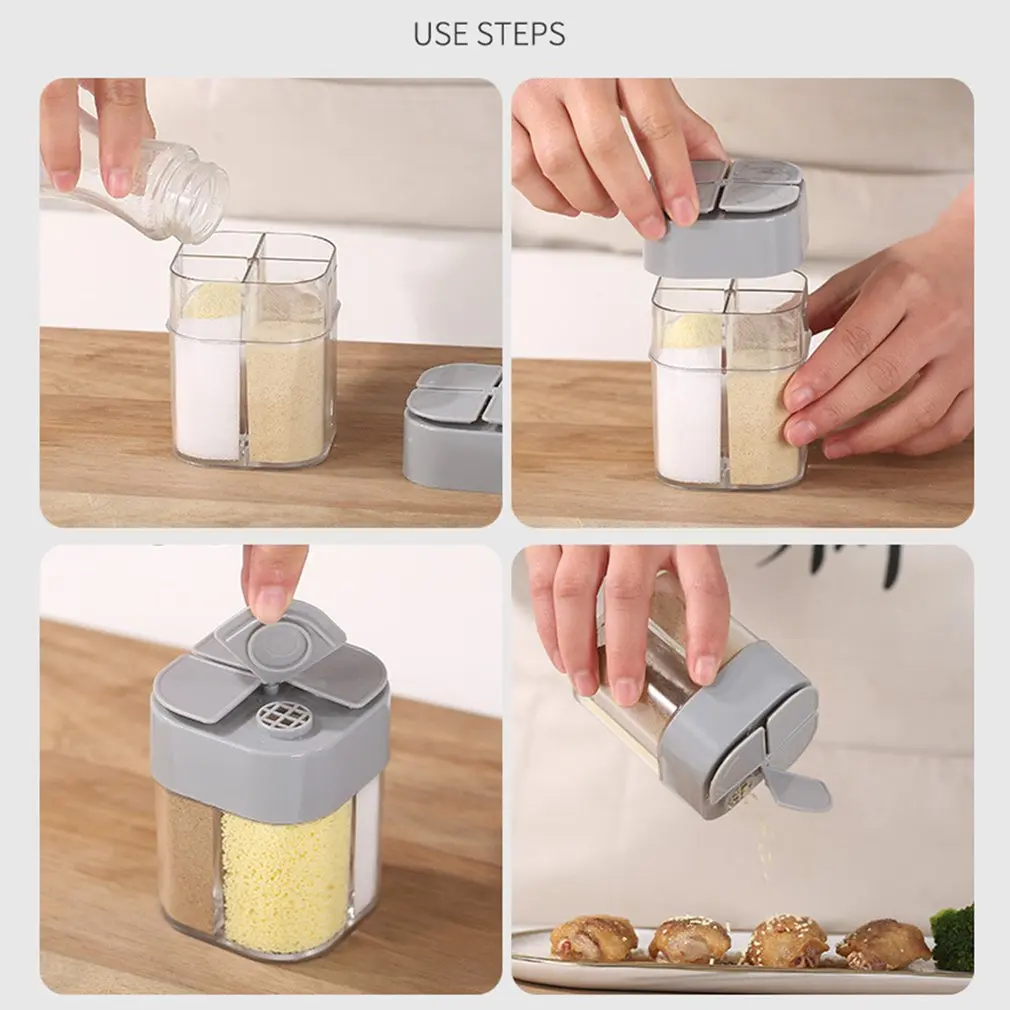 USE STEPS