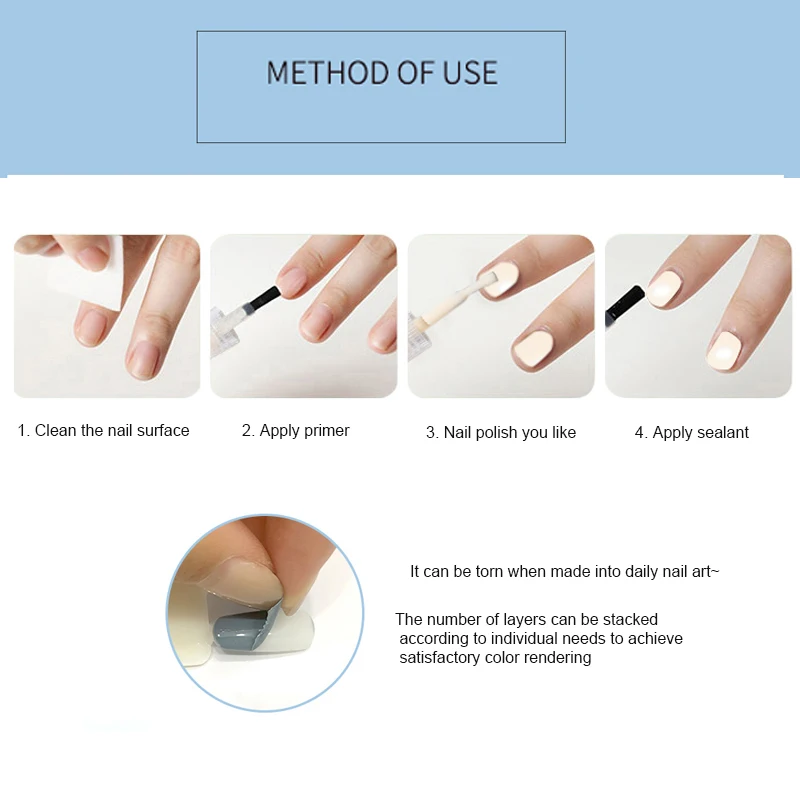 METHOD OF USE

1. Clean the nail surface

2. Apply primer

3. Nail polish you like

4. Apply sealant

It can be torn when made into daily nail art~

The number of layers can be stacked according to individual needs to achieve satisfactory color rendering