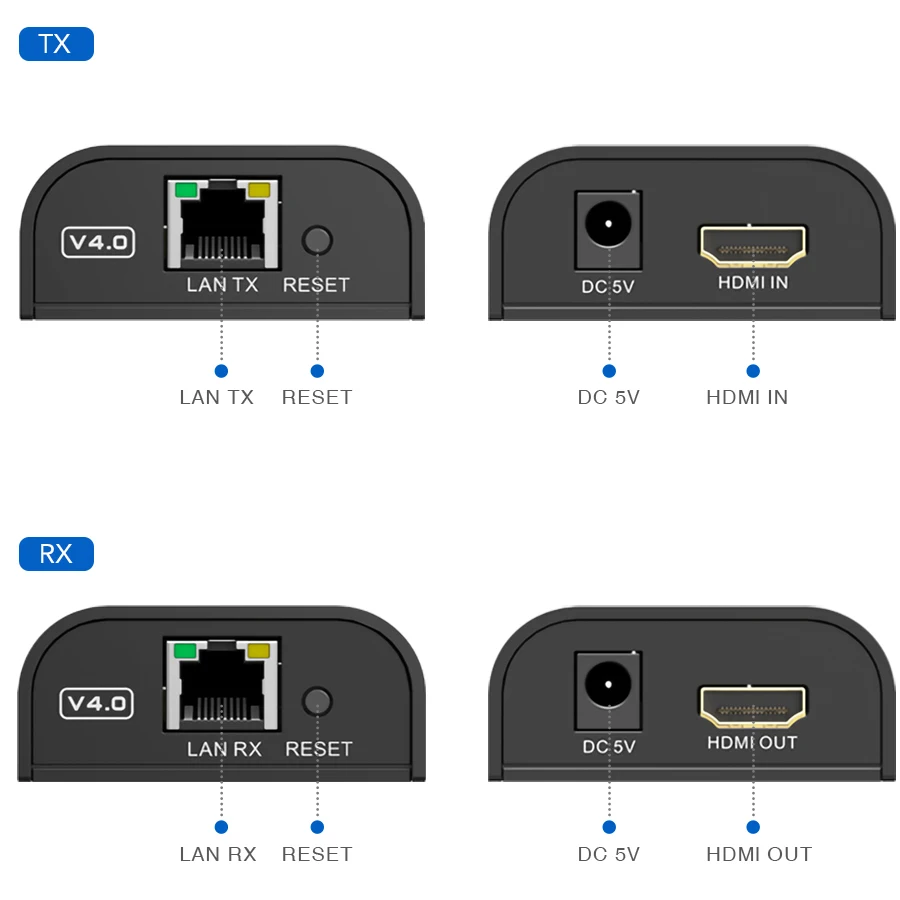 TX

V4.0
LAN TX RESET

DC 5V HDMI IN

LAN TX RESET DC 5V HDMI IN

RX

V4.0
LAN RX RESET

DC 5V HDMI OUT

LAN RX RESET DC 5V HDMI OUT