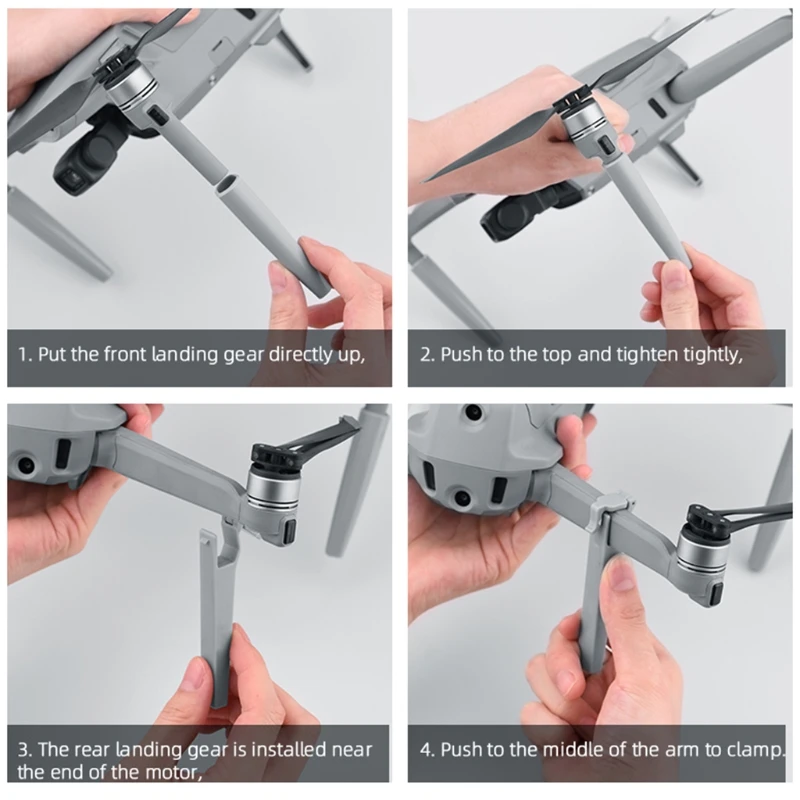 1. Put the front landing gear directly up,

2. Push to the top and tighten tightly,

3. The rear landing gear is installed near the end of the motor,

4. Push to the middle of the arm to clamp.