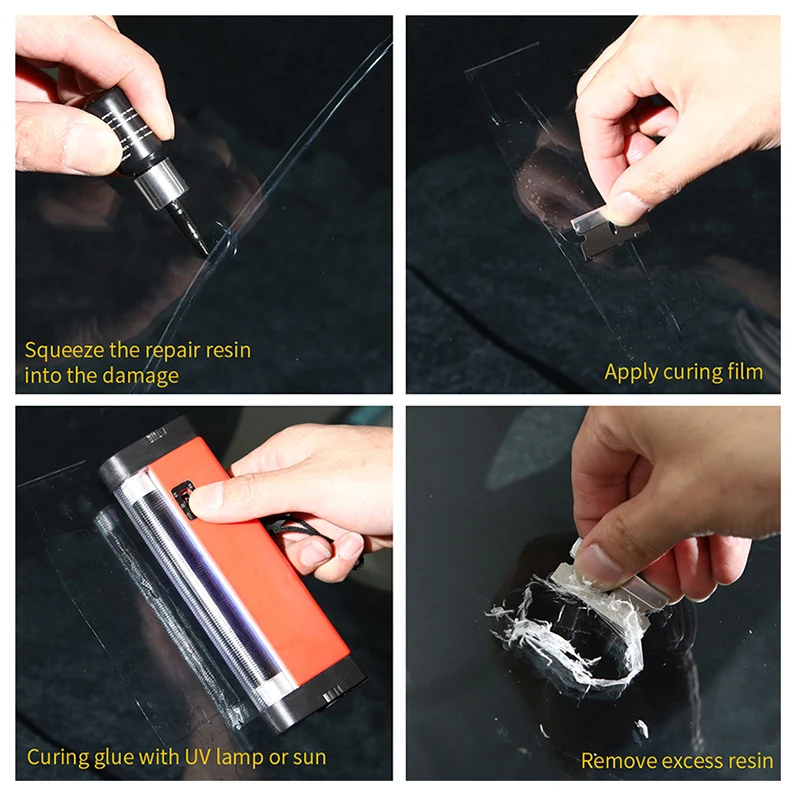 Squeeze the repair resin into the damage

Apply curing film

Curing glue with UV lamp or sun

Remove excess resin