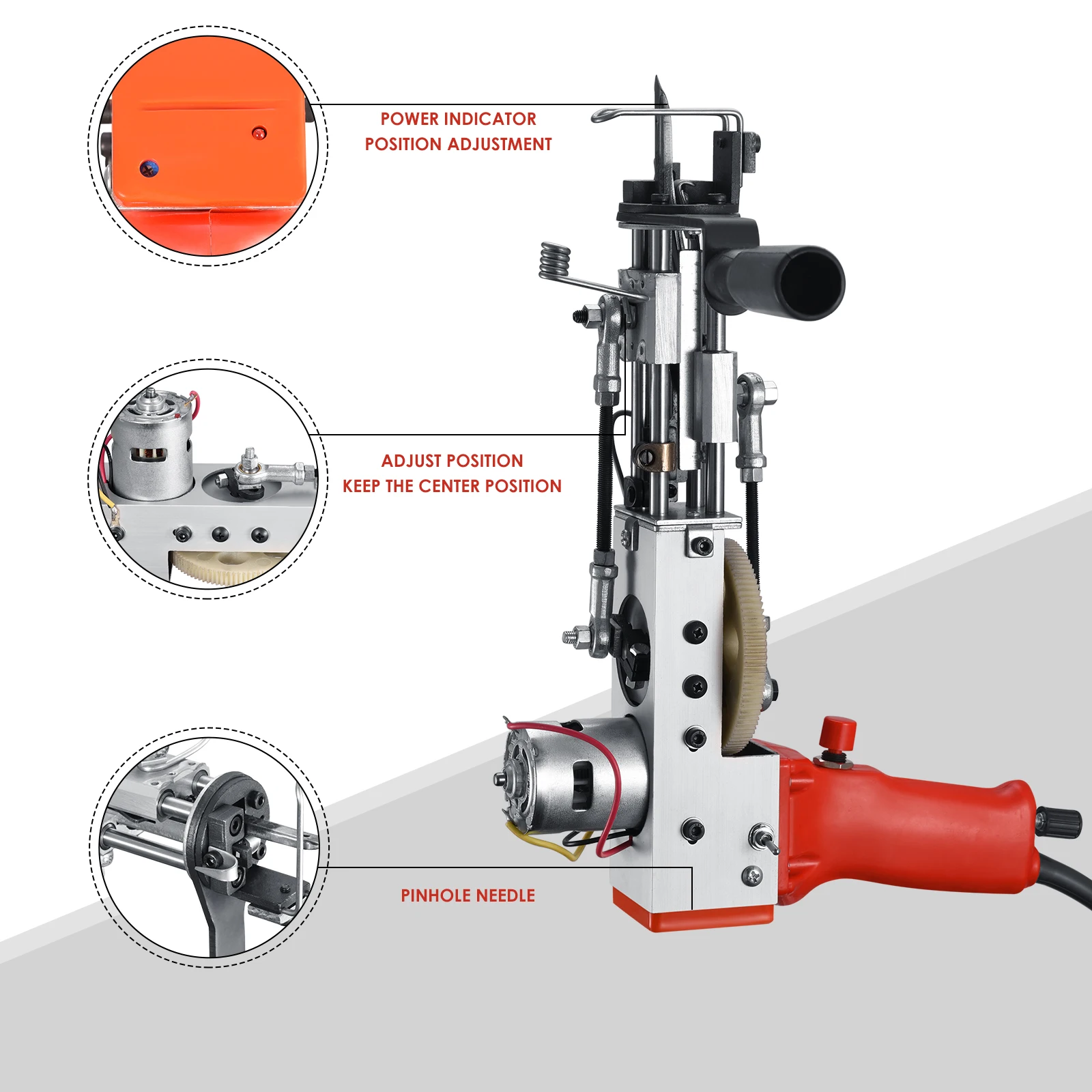 POWER INDICATOR
POSITION ADJUSTMENT

ADJUST POSITION
KEEP THE CENTER POSITION

PINHOLE NEEDLE