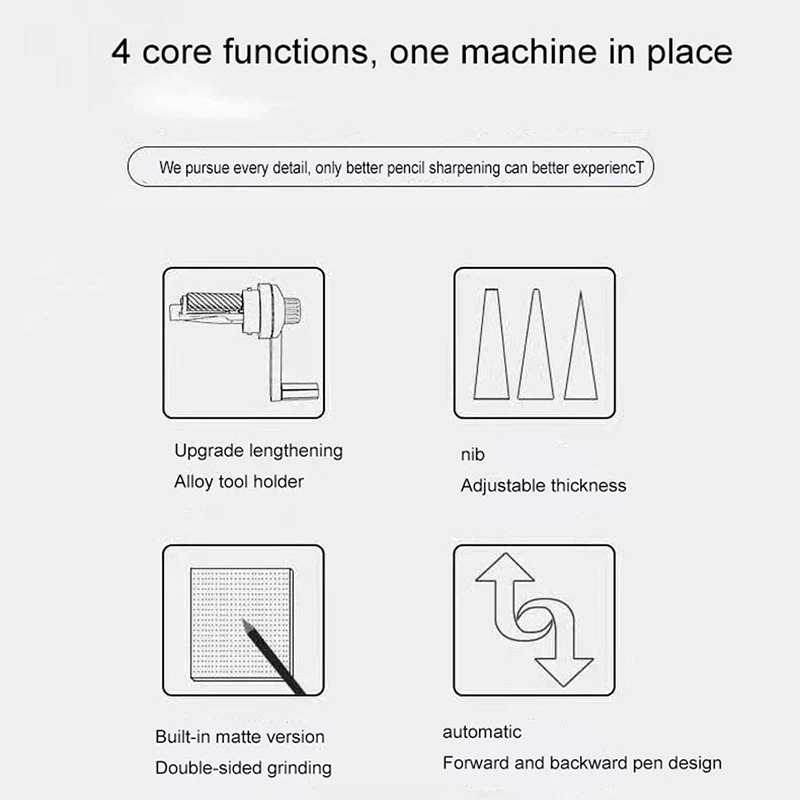 4 core functions, one machine in place

We pursue every detail, only better pencil sharpening can better experiencT

Upgrade lengthening
Alloy tool holder

nib
Adjustable thickness

Built-in matte version
Double-sided grinding

automatic
Forward and backward pen design