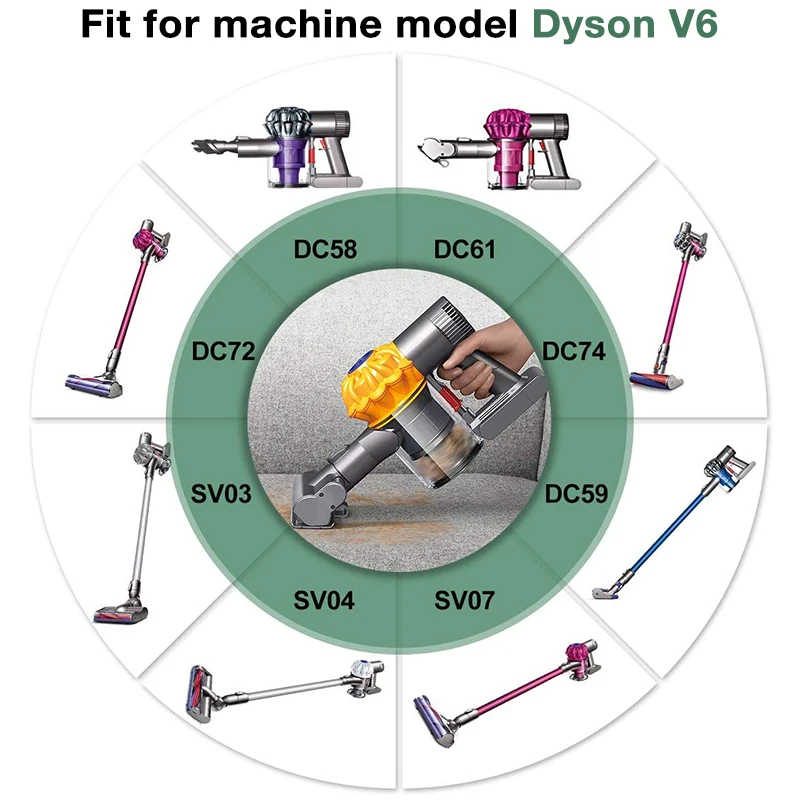 Fit for machine model Dyson V6

DC58
DC61
DC72
DC74
SV03
DC59
SV04
SV07