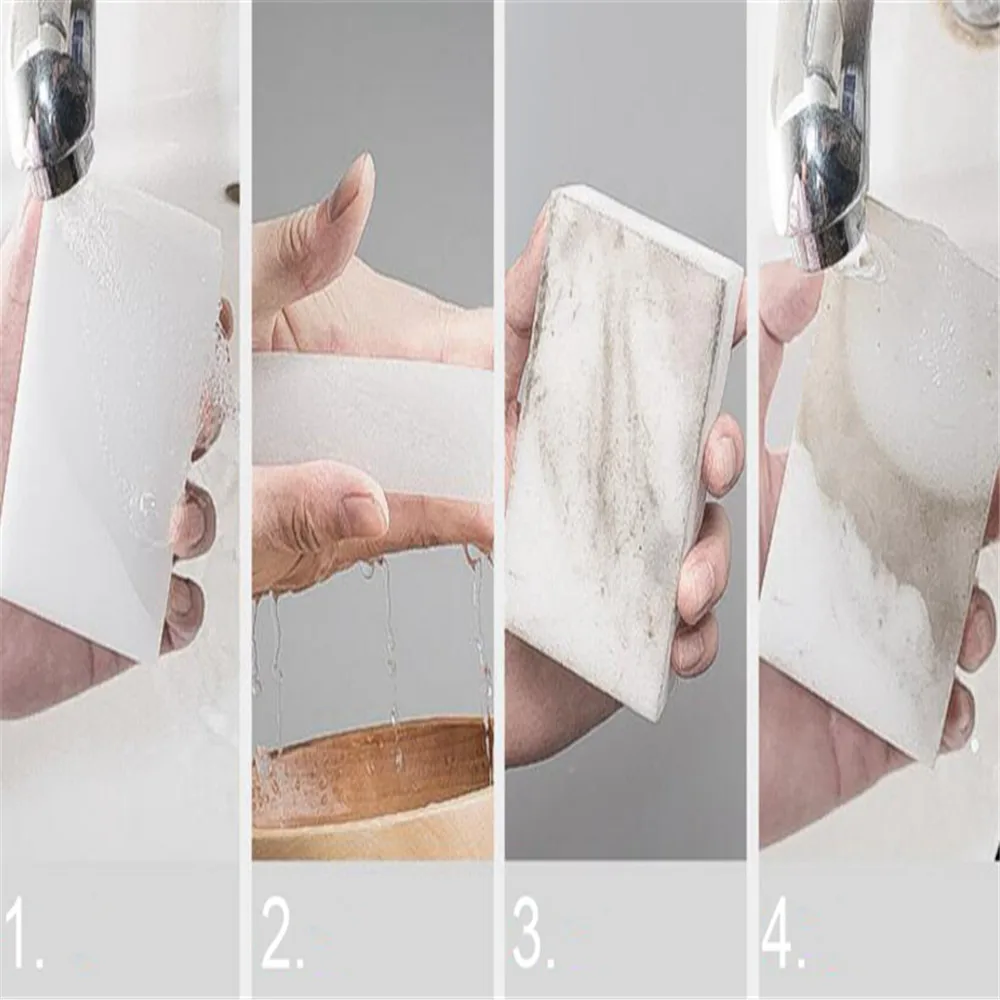 1.

2.

3.

4.