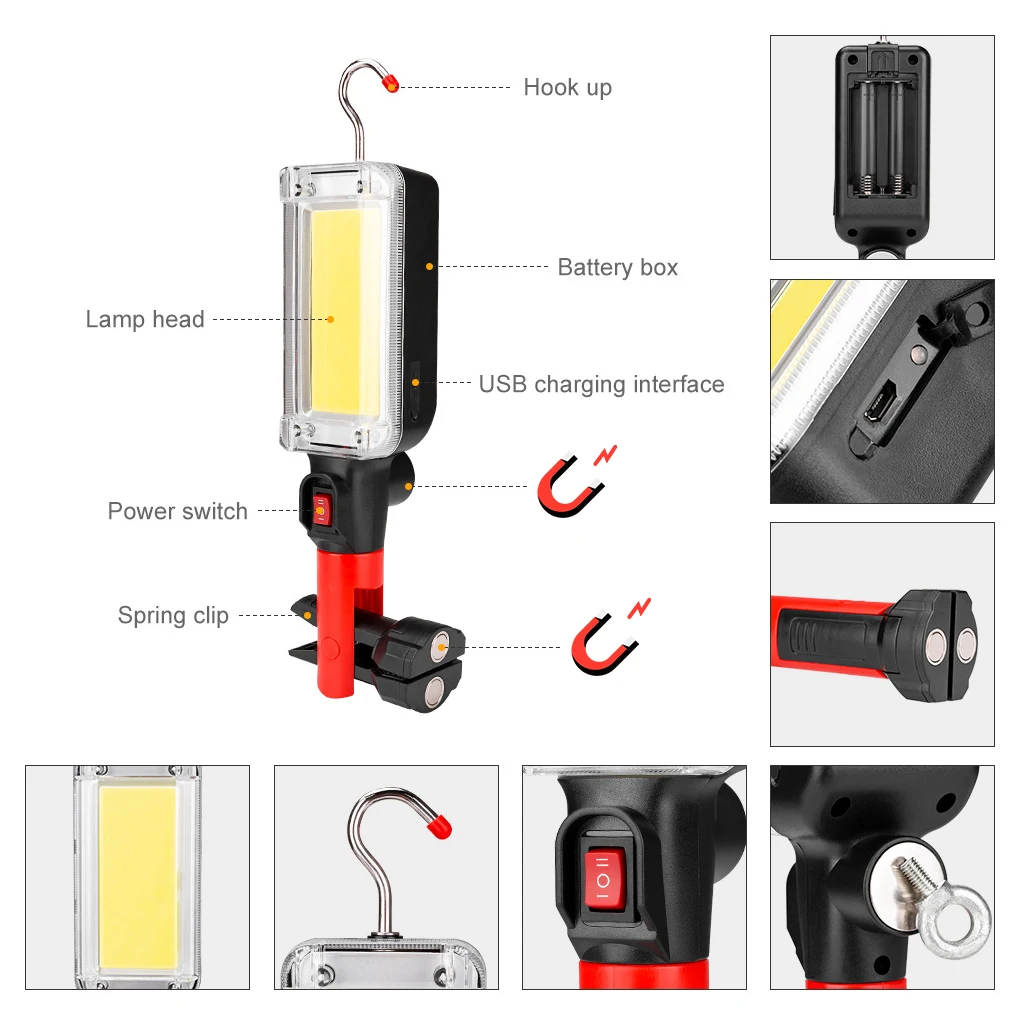 Hook up

Battery box

Lamp head

USB charging interface

Power switch

Spring clip