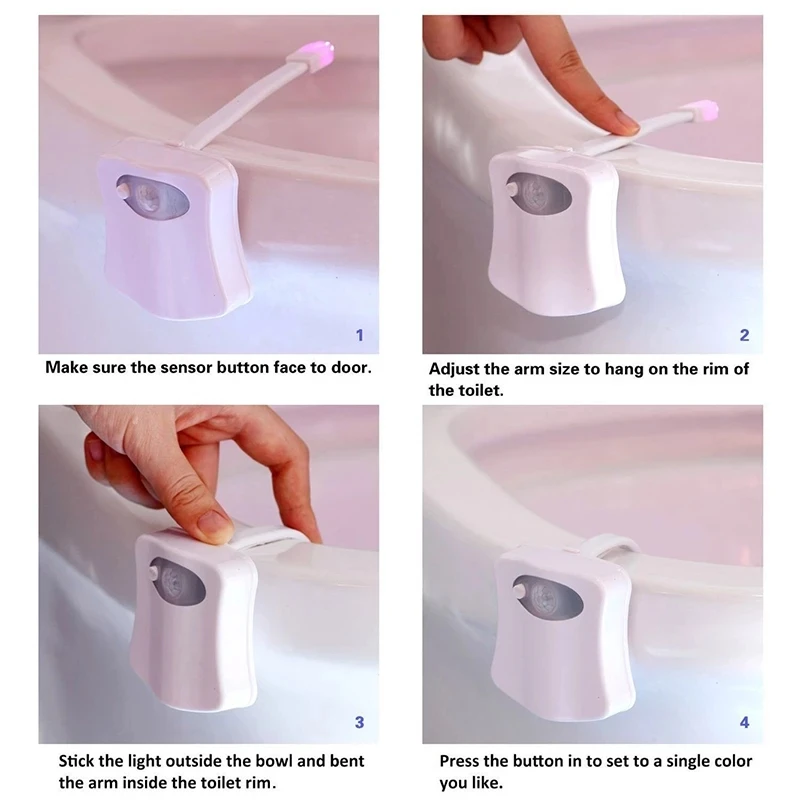 1

Make sure the sensor button face to door.

2

Adjust the arm size to hang on the rim of the toilet.

3

Stick the light outside the bowl and bent the arm inside the toilet rim.

4

Press the button in to set to a single color you like.