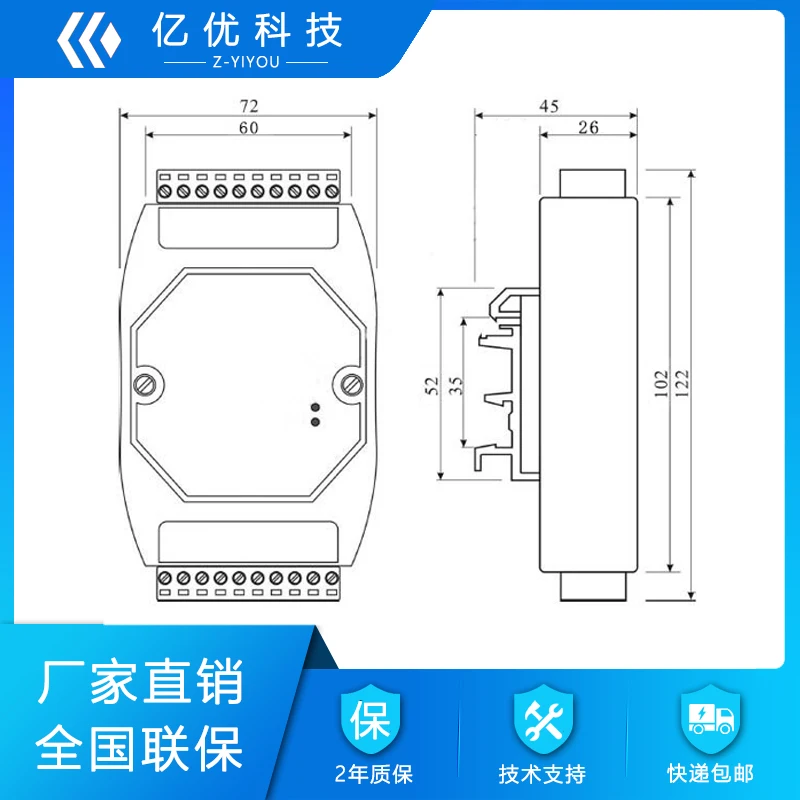 亿优科技
Z-YIYOU

72
60

45
26

52
35
102
122

厂家直销
全国联保

保
2年质保

技术支持

快递包邮