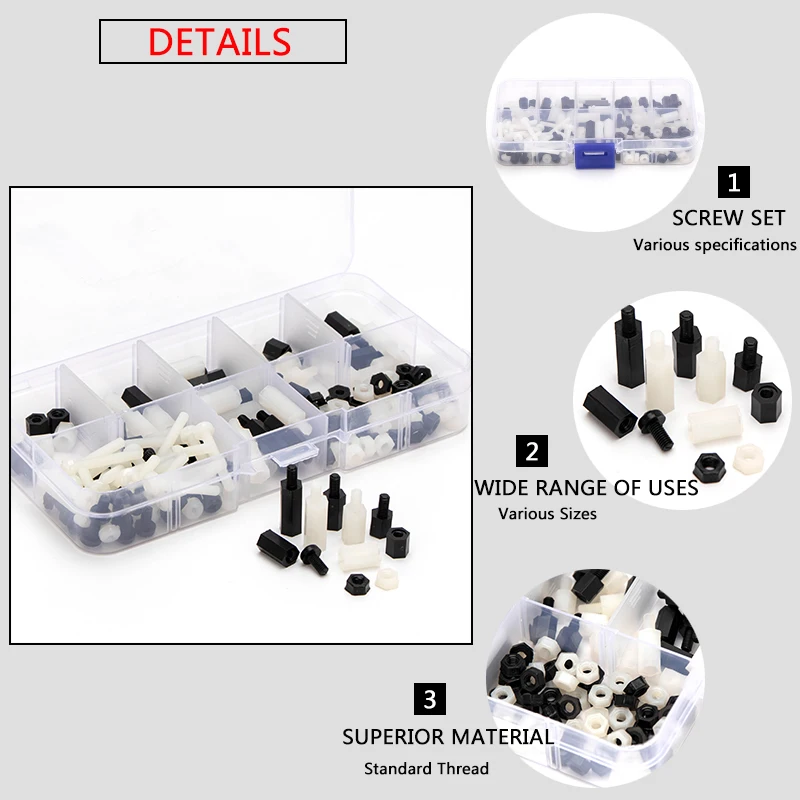 DETAILS

1
SCREW SET
Various specifications

2
WIDE RANGE OF USES
Various Sizes

3
SUPERIOR MATERIAL
Standard Thread