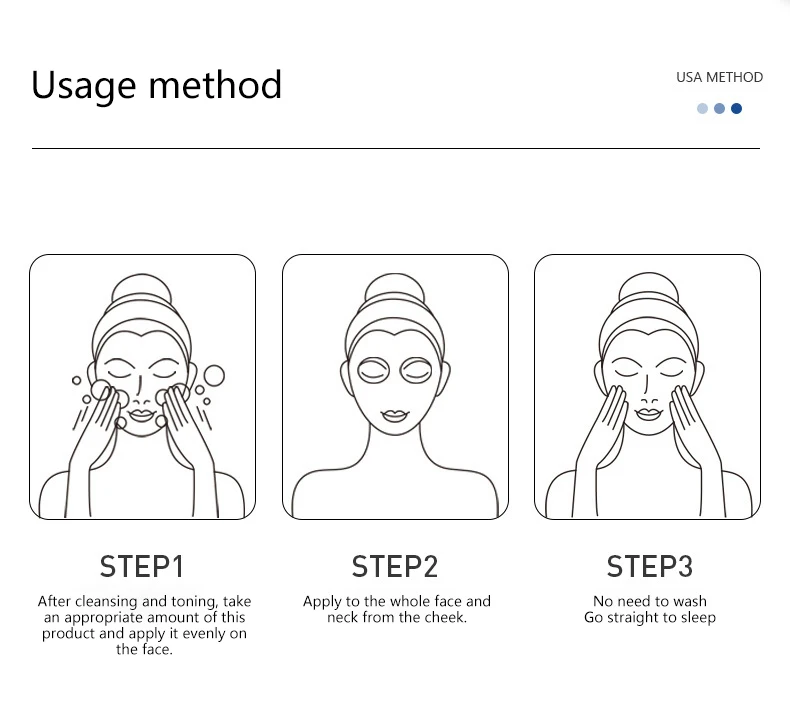 Usage method

USA METHOD

STEP1

After cleansing and toning, take an appropriate amount of this product and apply it evenly on the face.

STEP2

Apply to the whole face and neck from the cheek.

STEP3

No need to wash
Go straight to sleep