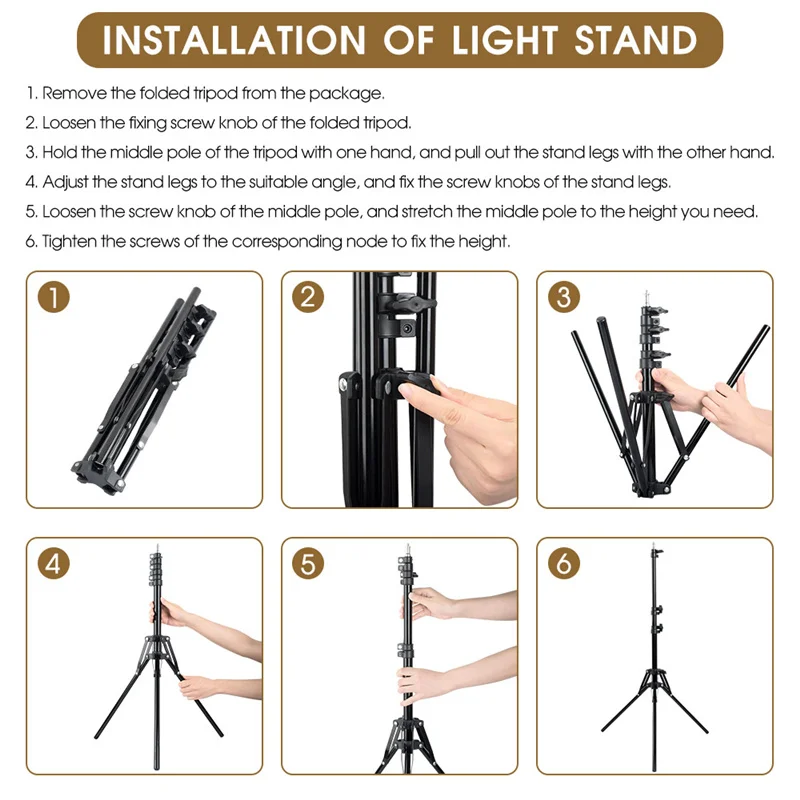 INSTALLATION OF LIGHT STAND

1. Remove the folded tripod from the package.
2. Loosen the fixing screw knob of the folded tripod.
3. Hold the middle pole of the tripod with one hand, and pull out the stand legs with the other hand.
4. Adjust the stand legs to the suitable angle, and fix the screw knobs of the stand legs.
5. Loosen the screw knob of the middle pole, and stretch the middle pole to the height you need.
6. Tighten the screws of the corresponding node to fix the height.

1

2

3

4

5

6