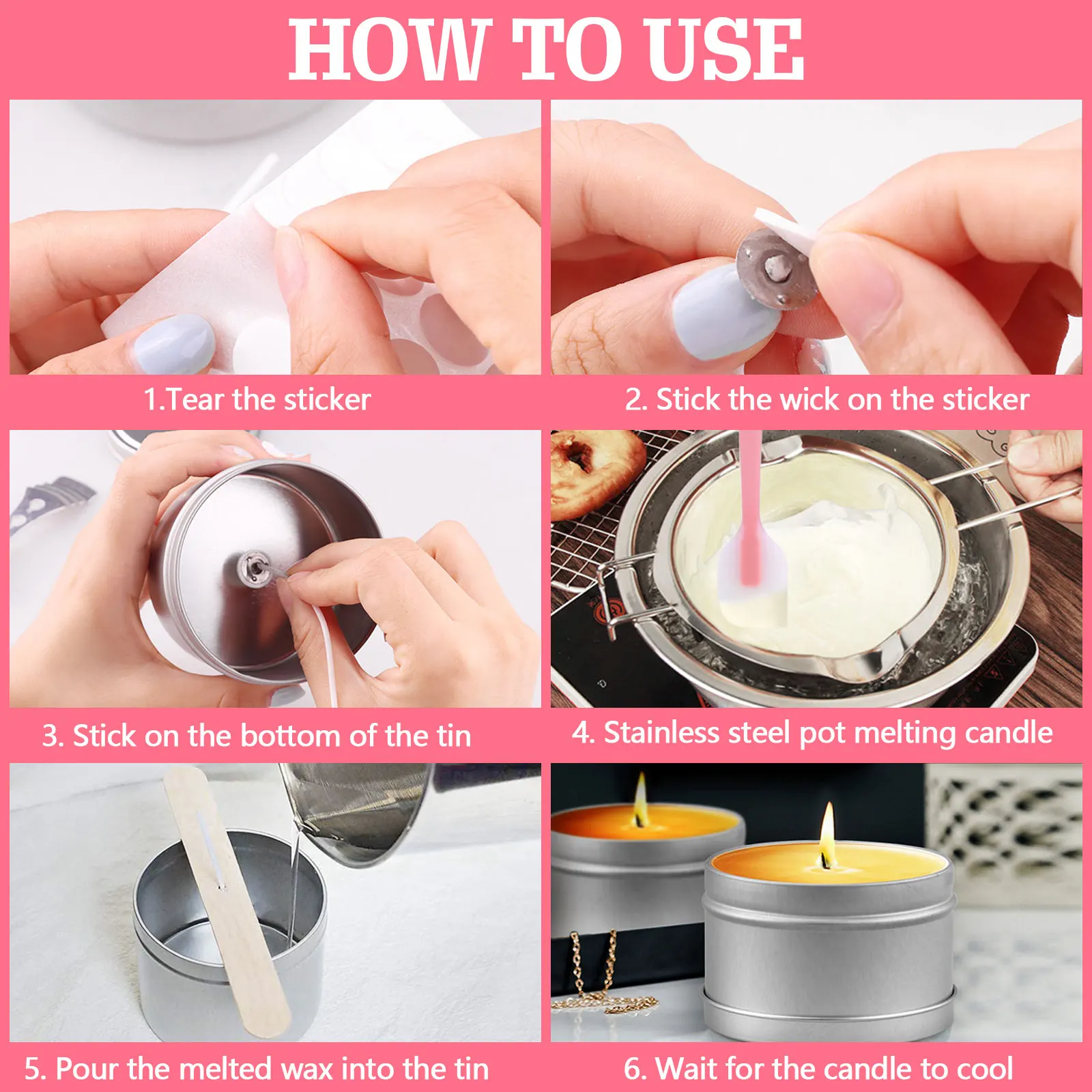 HOW TO USE

1.Tear the sticker

2. Stick the wick on the sticker

3. Stick on the bottom of the tin

4. Stainless steel pot melting candle

5. Pour the melted wax into the tin

6. Wait for the candle to cool