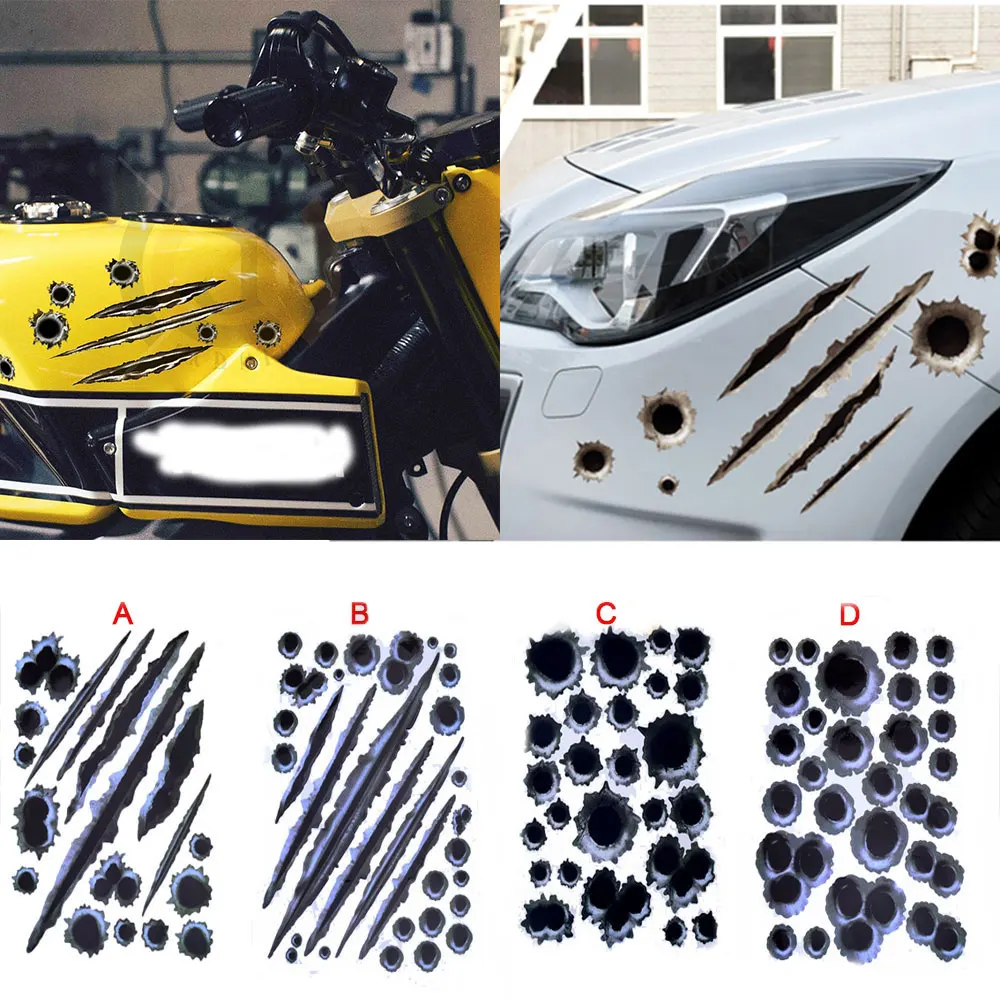 A
B
C
D