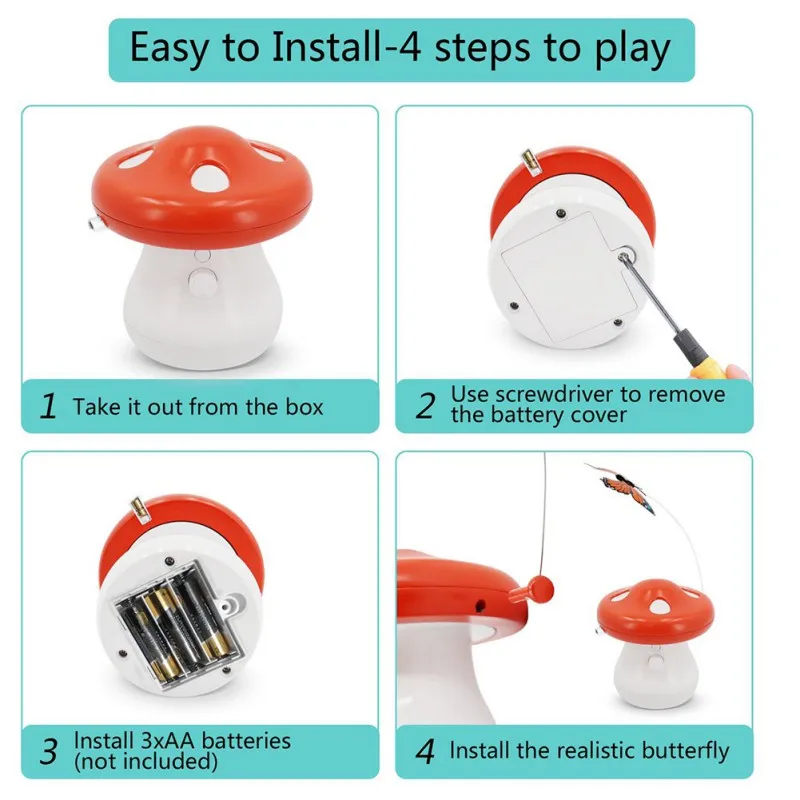 Easy to Install-4 steps to play

1 Take it out from the box

2 Use screwdriver to remove the battery cover

3 Install 3xAA batteries (not included)

4 Install the realistic butterfly