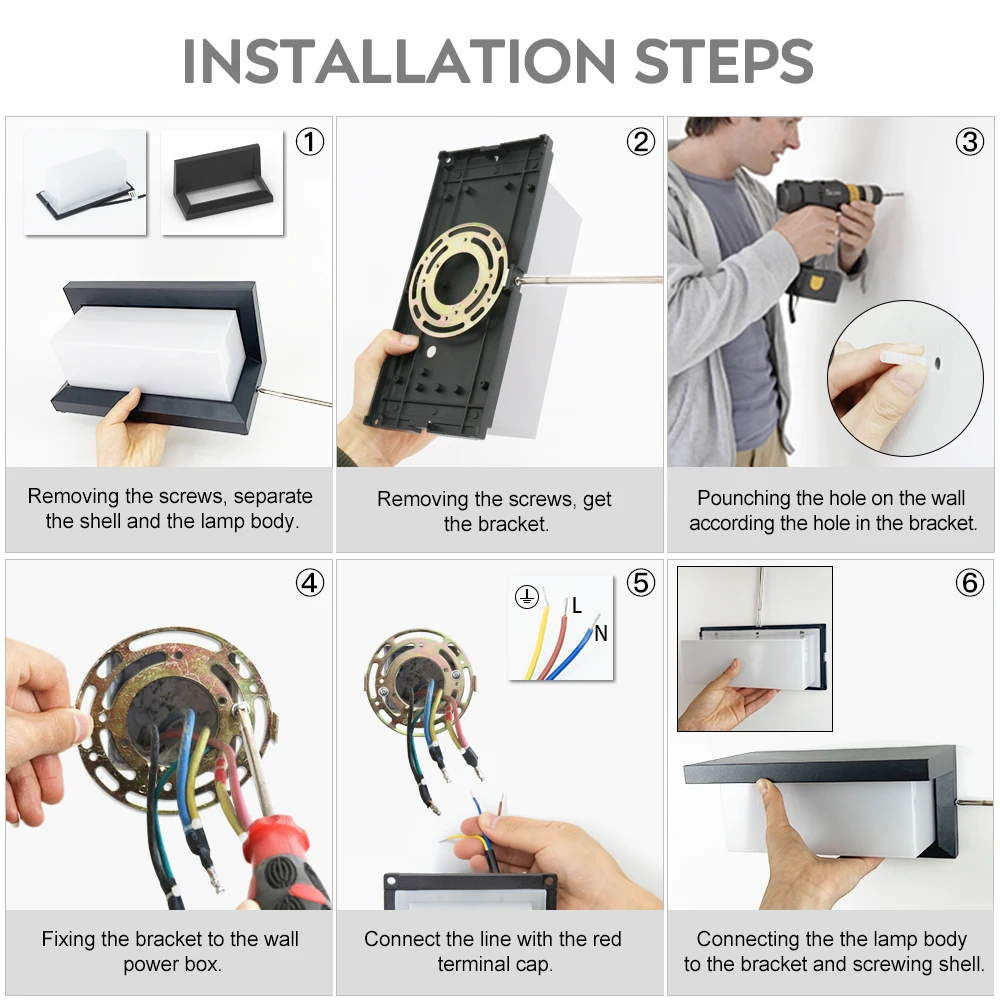 INSTALLATION STEPS

①

Removing the screws, separate the shell and the lamp body.

②

Removing the screws, get the bracket.

③

Pounching the hole on the wall according the hole in the bracket.

④

Fixing the bracket to the wall power box.

⑤

L

N

Connect the line with the red terminal cap.

⑥

Connecting the the lamp body to the bracket and screwing shell.