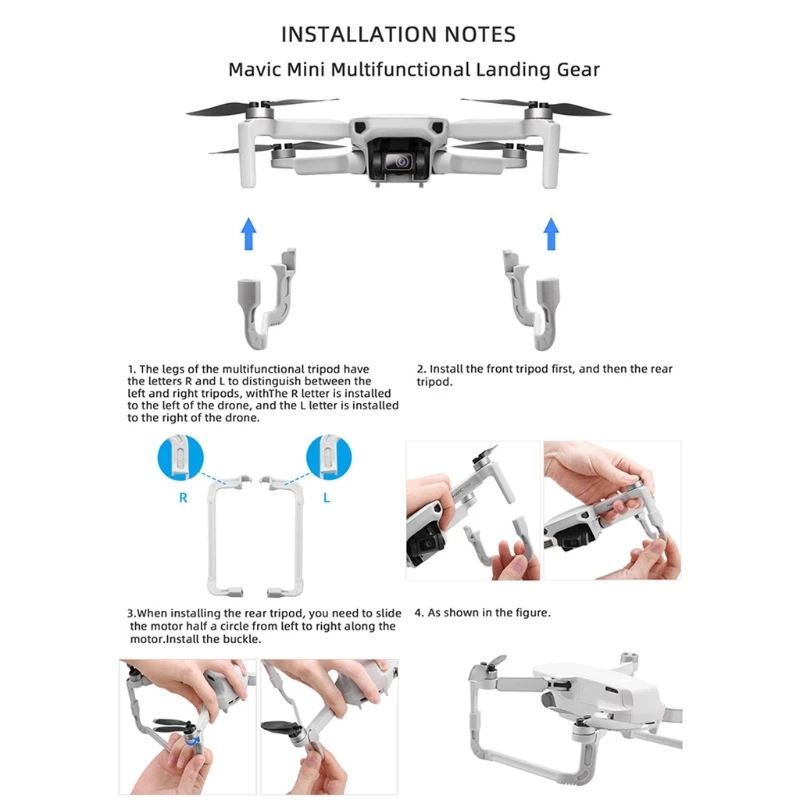 INSTALLATION NOTES

Mavic Mini Multifunctional Landing Gear

1. The legs of the multifunctional tripod have the letters R and L to distinguish between the left and right tripods, withThe R letter is installed to the left of the drone, and the L letter is installed to the right of the drone.

2. Install the front tripod first, and then the rear tripod.

R

L

3.When installing the rear tripod, you need to slide the motor half a circle from left to right along the motor.Install the buckle.

4. As shown in the figure.