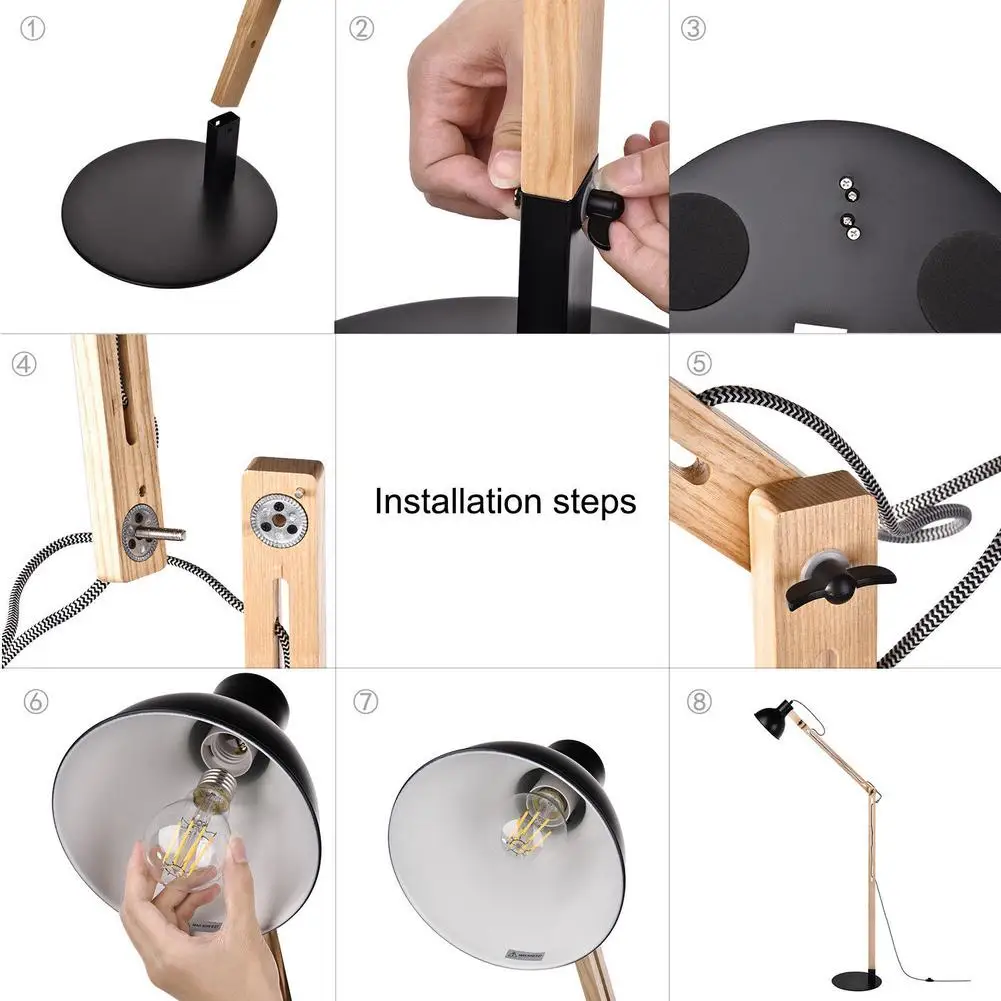 ①

②

③

④

Installation steps

⑤

⑥

⑦

⑧