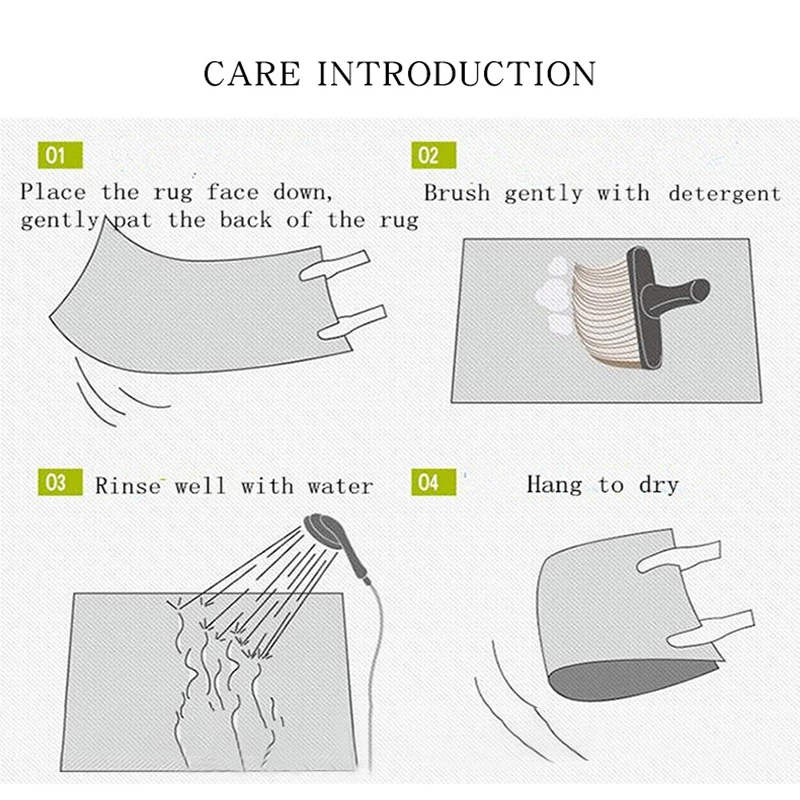 CARE INTRODUCTION

01

Place the rug face down, gently pat the back of the rug

02

Brush gently with detergent

03

Rinse well with water

04

Hang to dry