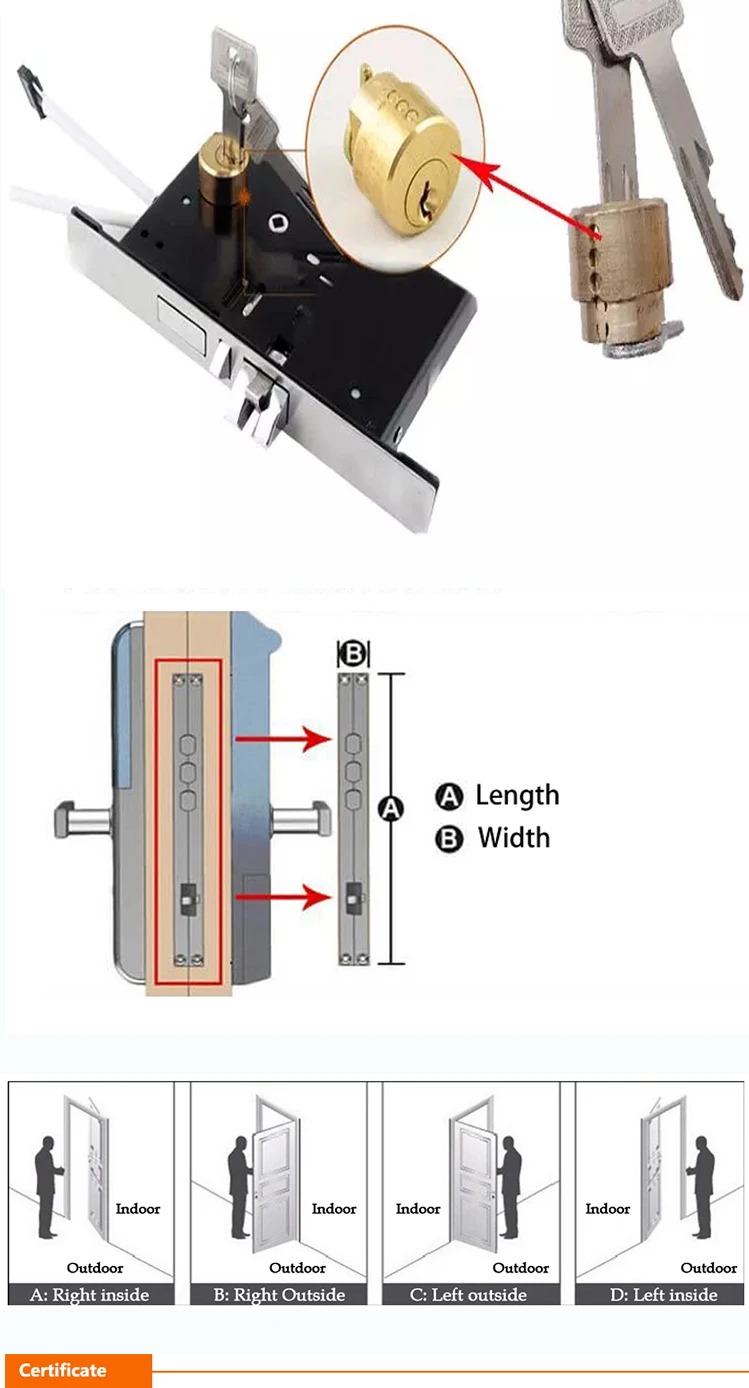 B

A

A Length
B Width

Indoor
Outdoor
A: Right inside

Indoor
Outdoor
B: Right Outside

Indoor
Outdoor
C: Left outside

Indoor
Outdoor
D: Left inside

Certificate