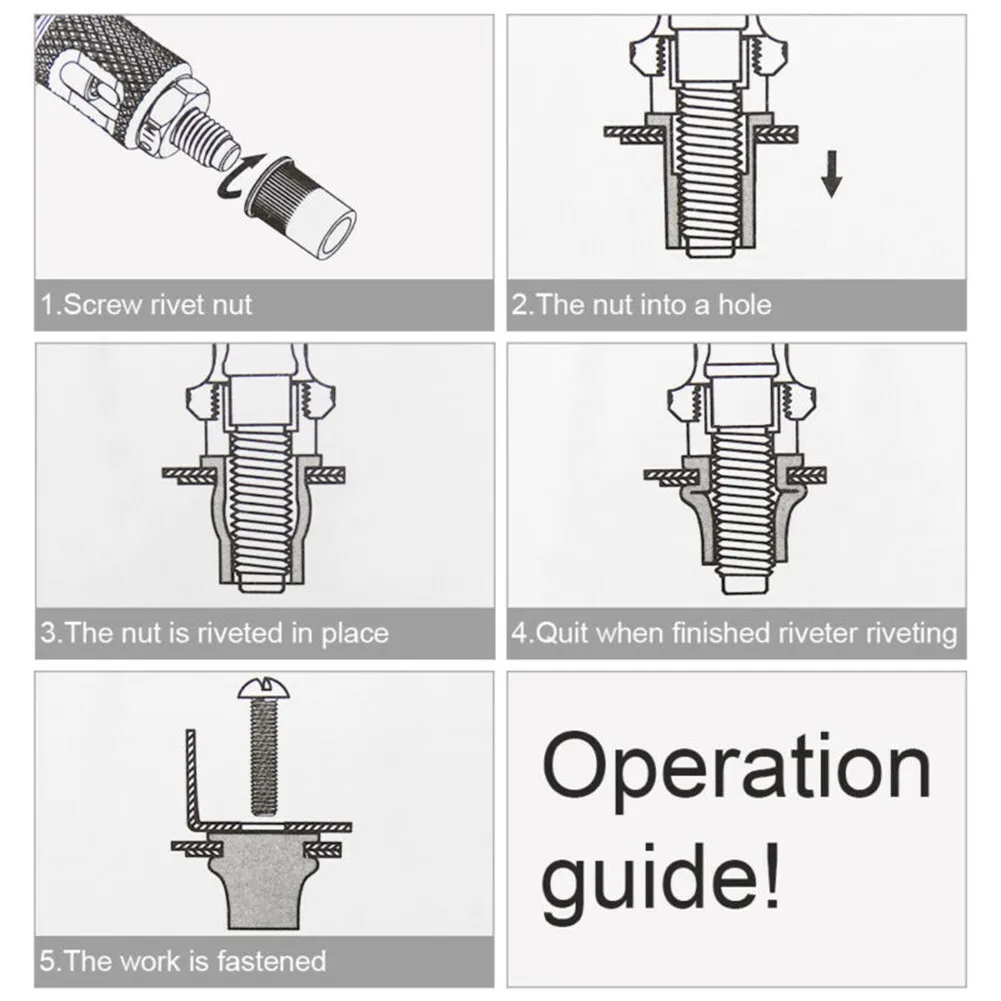 1.Screw rivet nut

2.The nut into a hole

3.The nut is riveted in place

4.Quit when finished riveter riveting

5.The work is fastened

Operation guide!