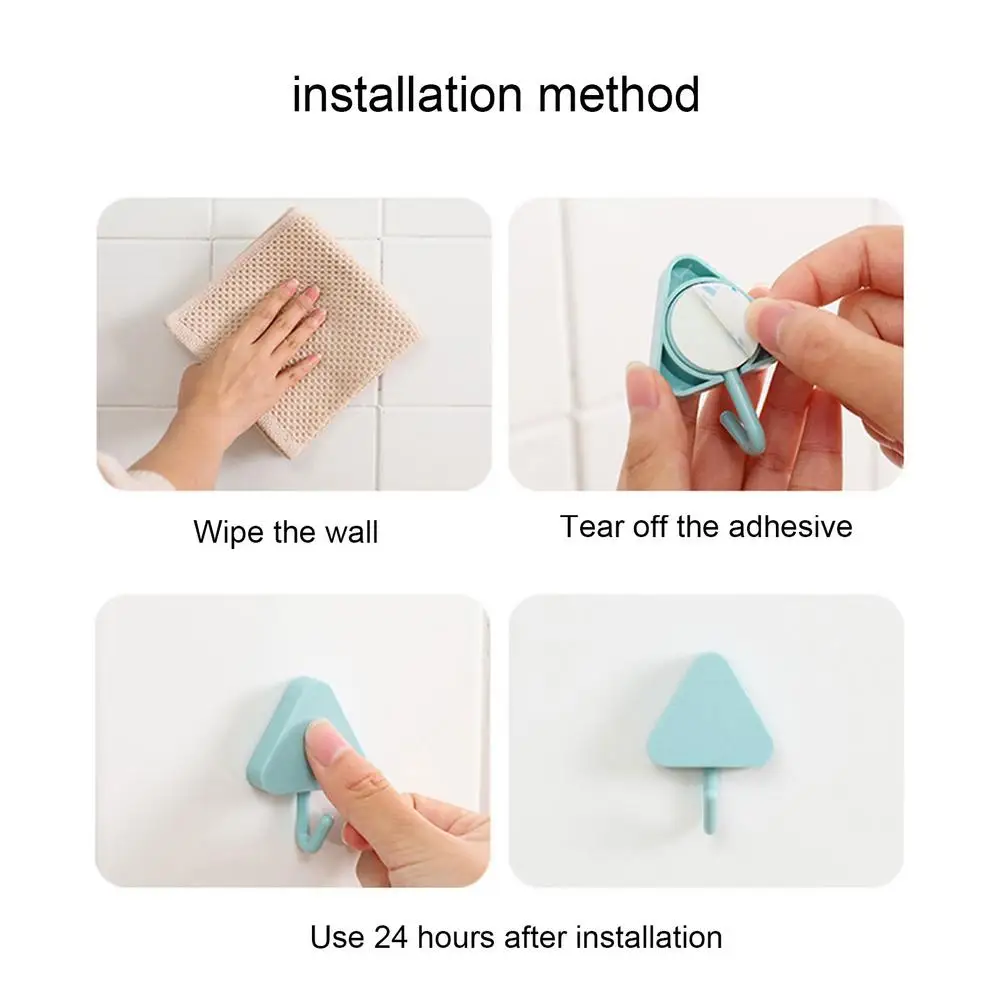 installation method

Wipe the wall

Tear off the adhesive

Use 24 hours after installation