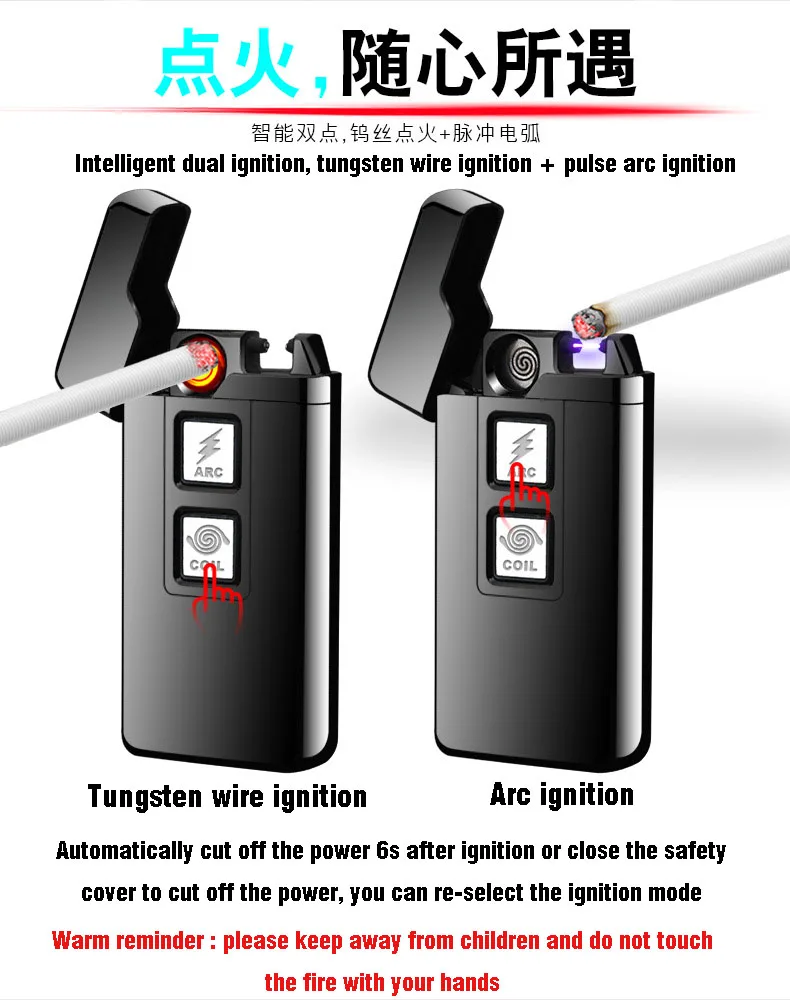 点火，随心所遇

智能双点，钨丝点火+脉冲电弧

Intelligent dual ignition, tungsten wire ignition + pulse arc ignition

ARC

COIL

ARC

COIL

Tungsten wire ignition

Arc ignition

Automatically cut off the power 6s after ignition or close the safety cover to cut off the power, you can re-select the ignition mode

Warm reminder : please keep away from children and do not touch the fire with your hands