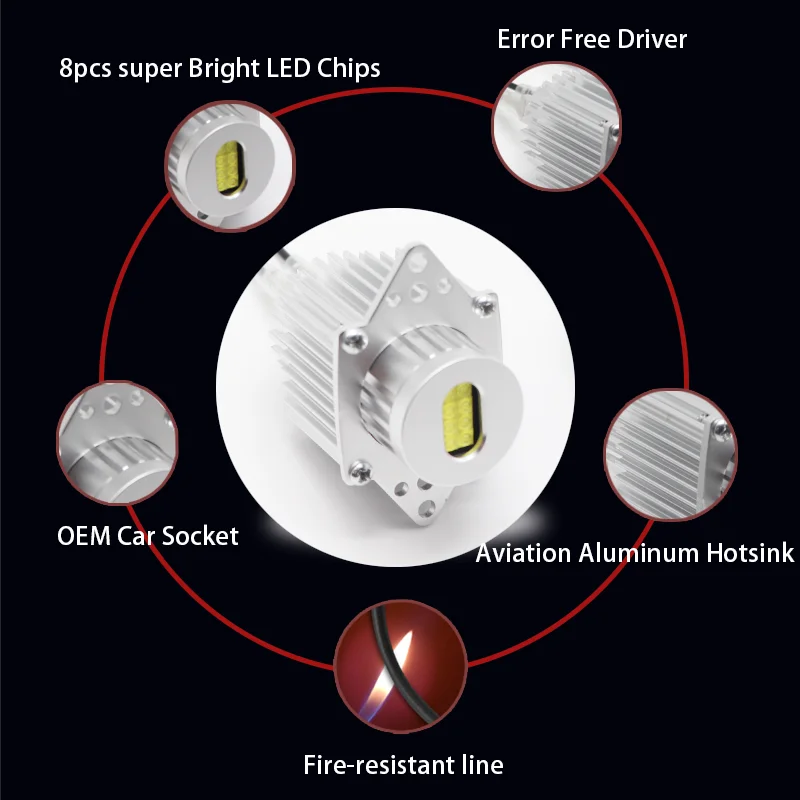 8pcs super Bright LED Chips

Error Free Driver

OEM Car Socket

Aviation Aluminum Hotsink

Fire-resistant line