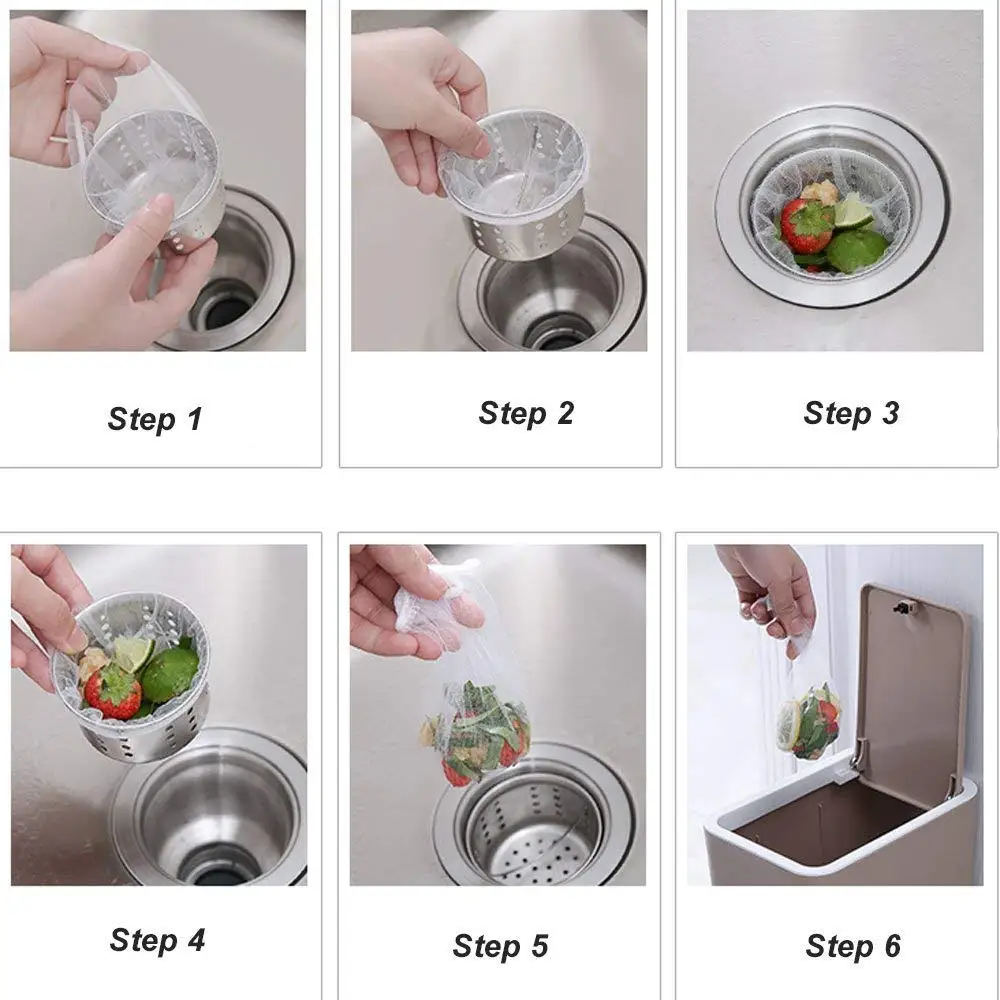 Step 1

Step 2

Step 3

Step 4

Step 5

Step 6