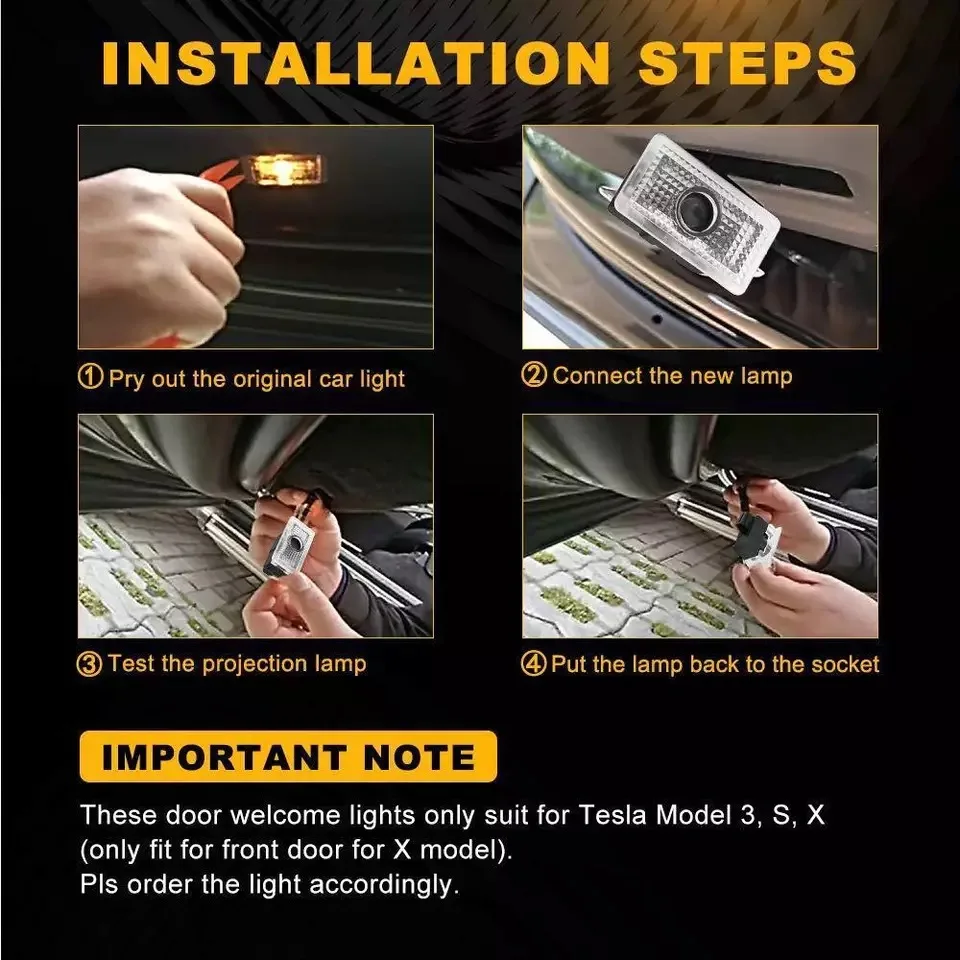 INSTALLATION STEPS

① Pry out the original car light

② Connect the new lamp

③ Test the projection lamp

④ Put the lamp back to the socket

IMPORTANT NOTE

These door welcome lights only suit for Tesla Model 3, S, X (only fit for front door for X model).
Pls order the light accordingly.