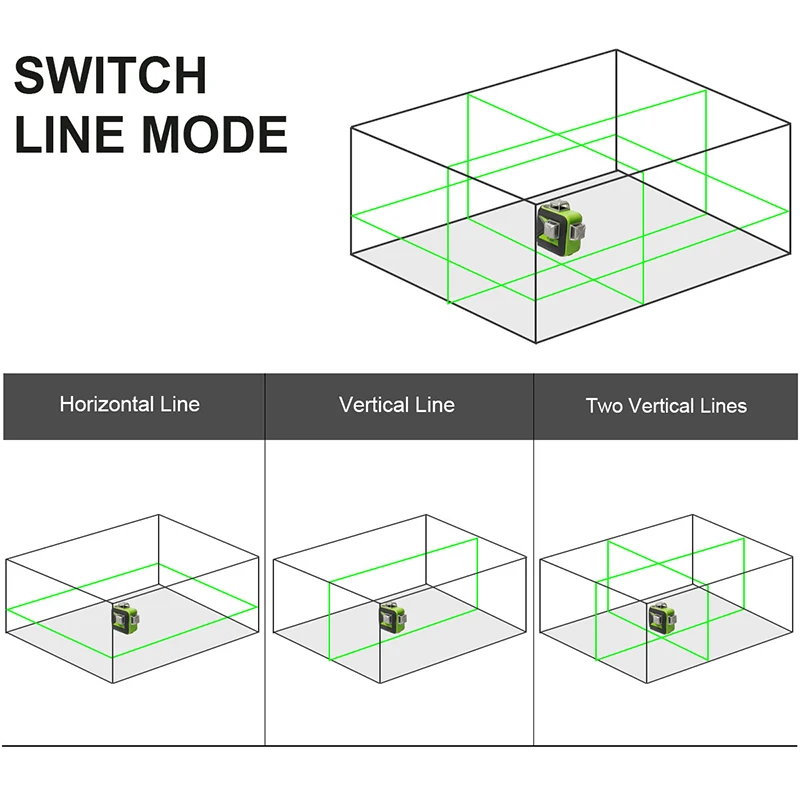 SWITCH LINE MODE

| Horizontal Line | Vertical Line | Two Vertical Lines |
|---|---|---|