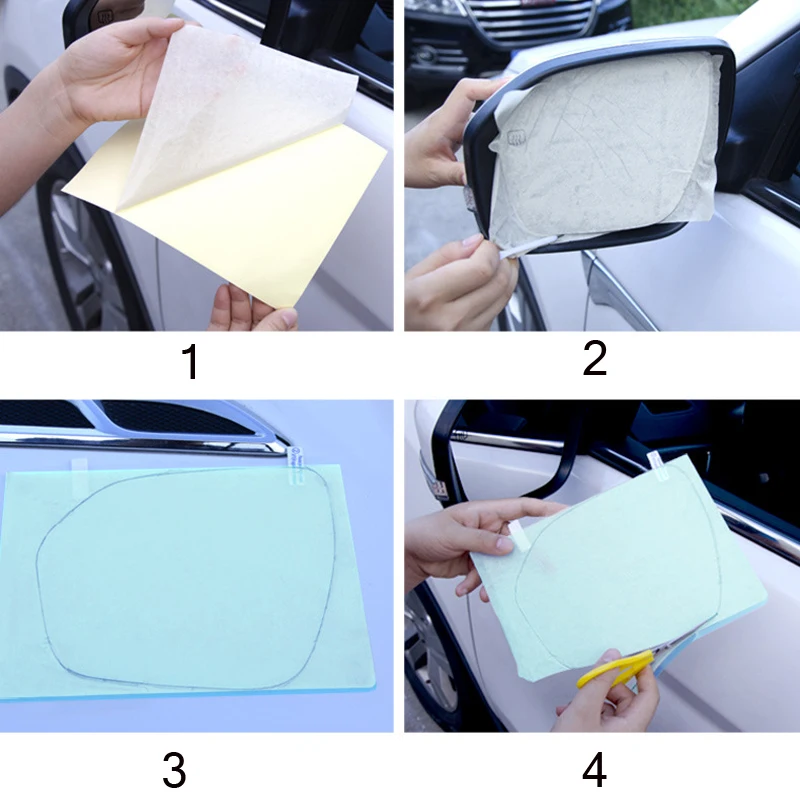 1

2

3

4