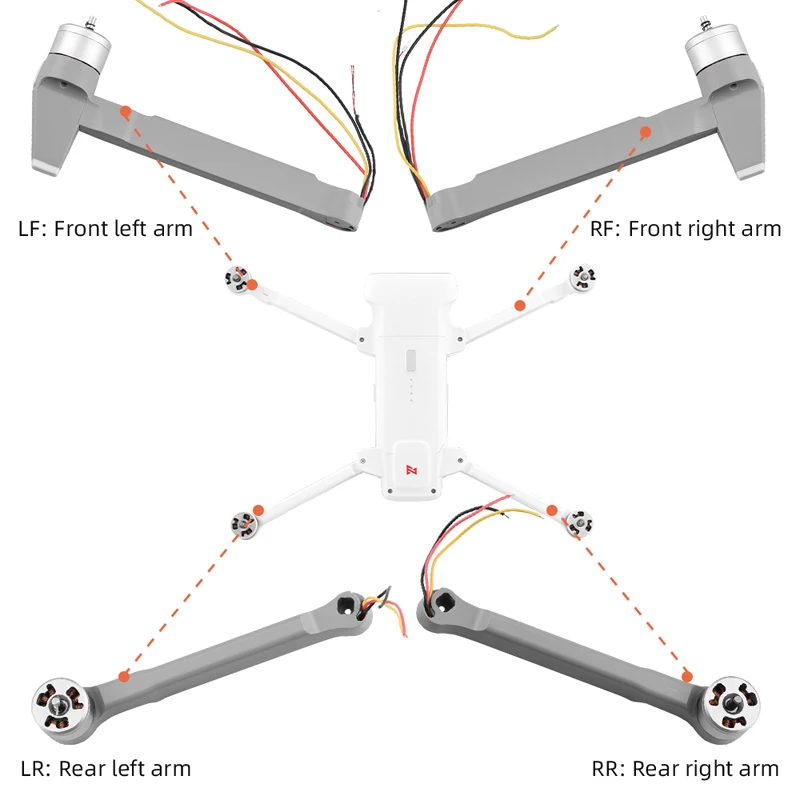 LF: Front left arm

RF: Front right arm

LR: Rear left arm

RR: Rear right arm