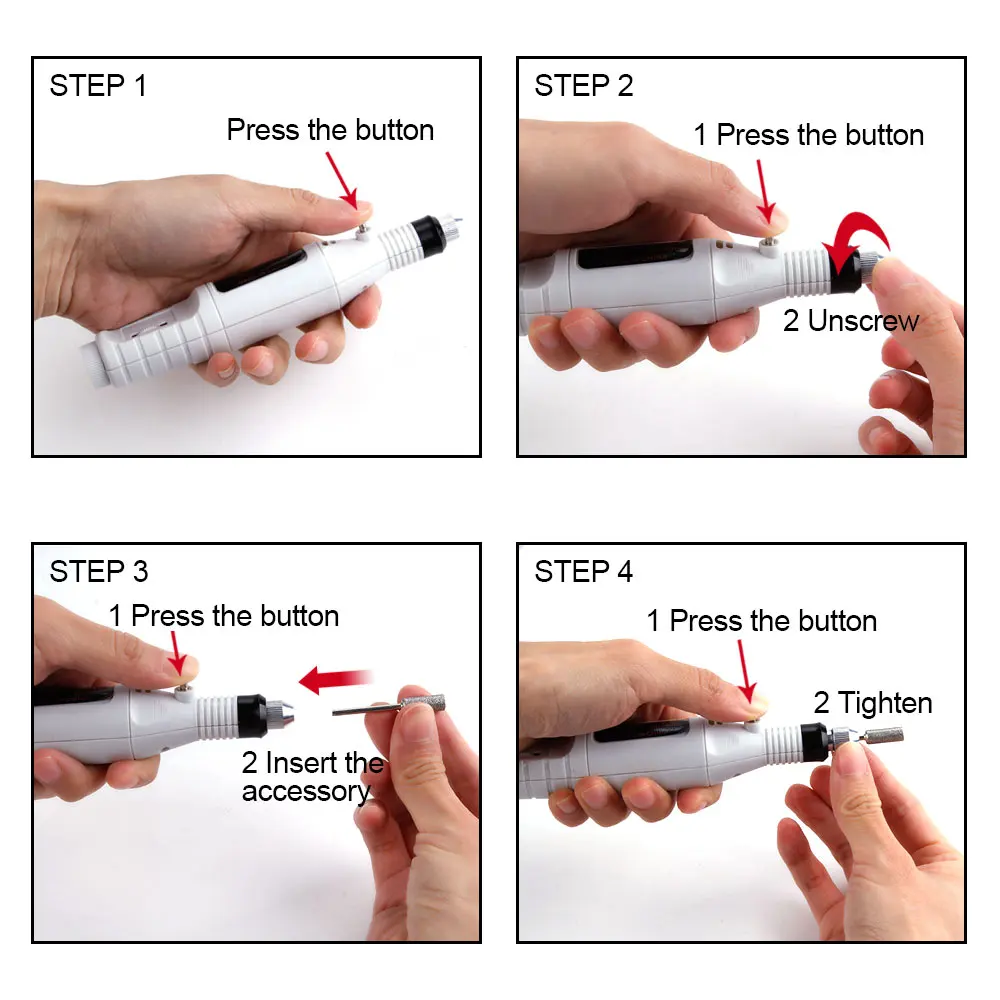 STEP 1

Press the button

STEP 2

1 Press the button

2 Unscrew

STEP 3

1 Press the button

2 Insert the accessory

STEP 4

1 Press the button

2 Tighten