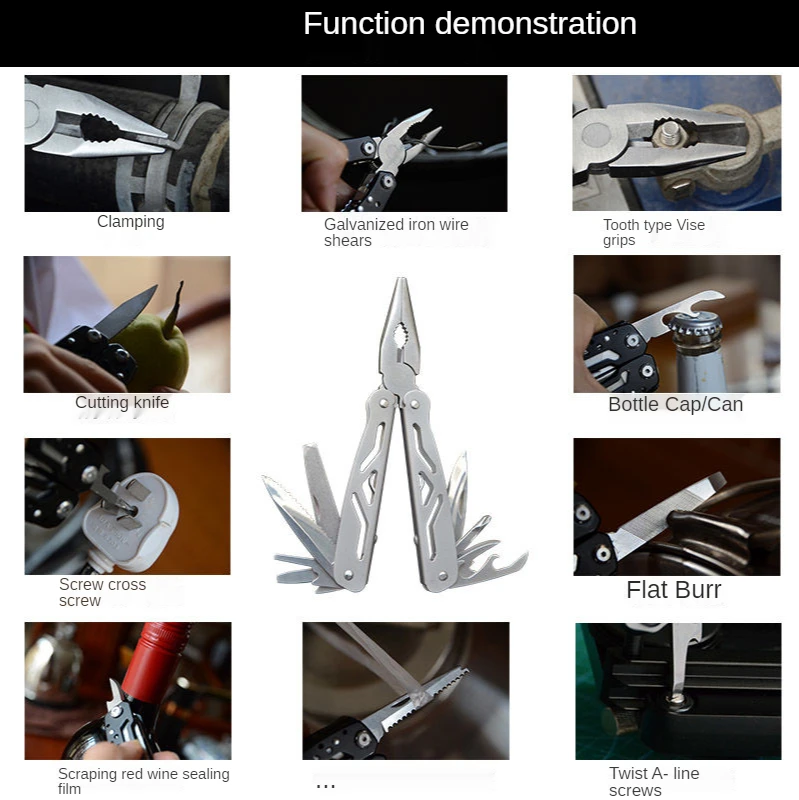 Function demonstration

Clamping

Galvanized iron wire shears

Tooth type Vise grips

Cutting knife

Bottle Cap/Can

Screw cross screw

Flat Burr

Scraping red wine sealing film

...

Twist A- line screws