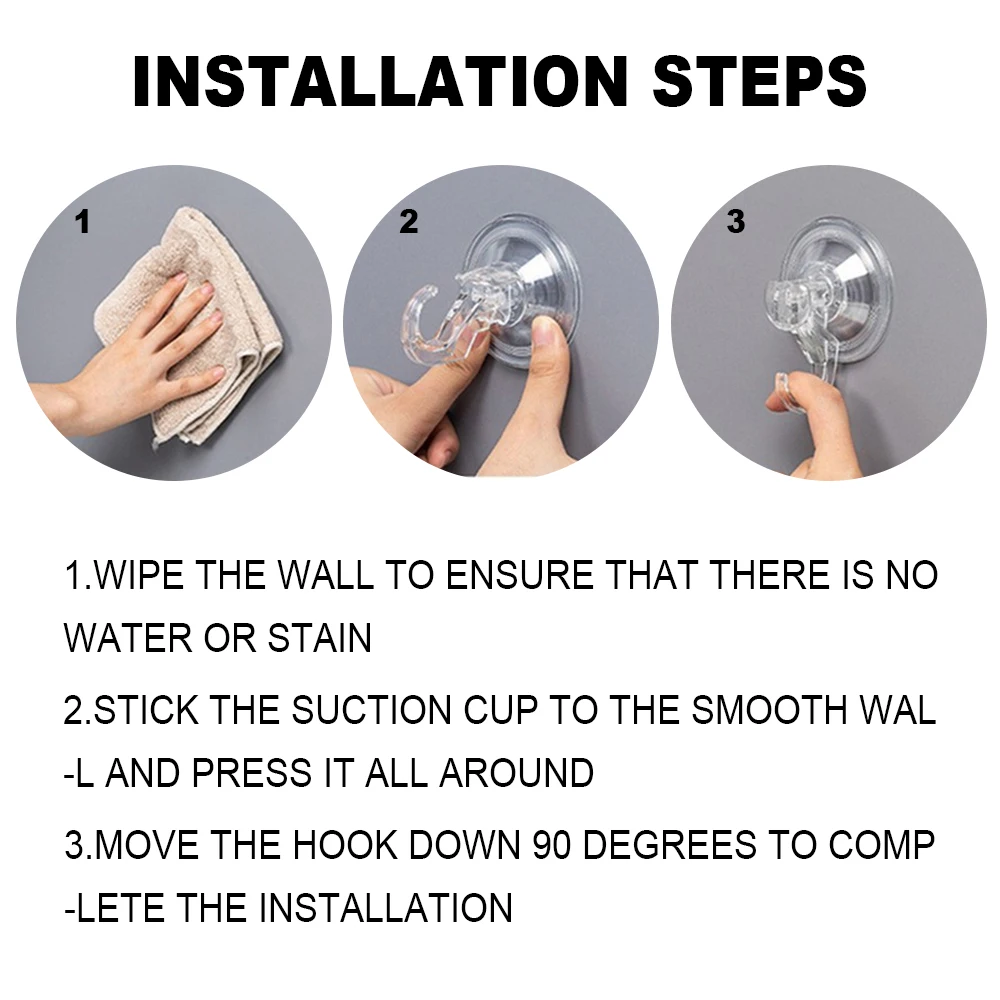 INSTALLATION STEPS

1

2

3

1.WIPE THE WALL TO ENSURE THAT THERE IS NO WATER OR STAIN

2.STICK THE SUCTION CUP TO THE SMOOTH WAL -L AND PRESS IT ALL AROUND

3.MOVE THE HOOK DOWN 90 DEGREES TO COMP -LETE THE INSTALLATION