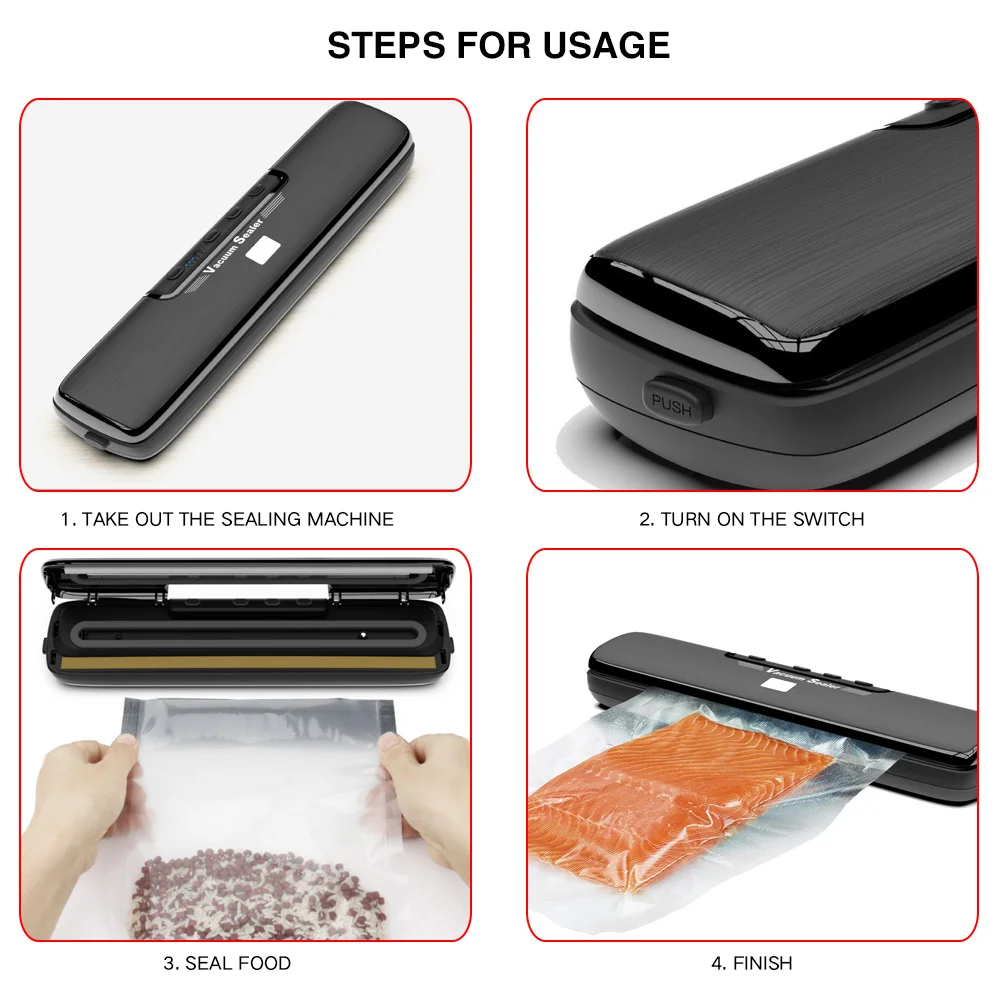 STEPS FOR USAGE

Vacuum Sealer

1. TAKE OUT THE SEALING MACHINE

PUSH

2. TURN ON THE SWITCH

3. SEAL FOOD

Vacuum Sealer

4. FINISH