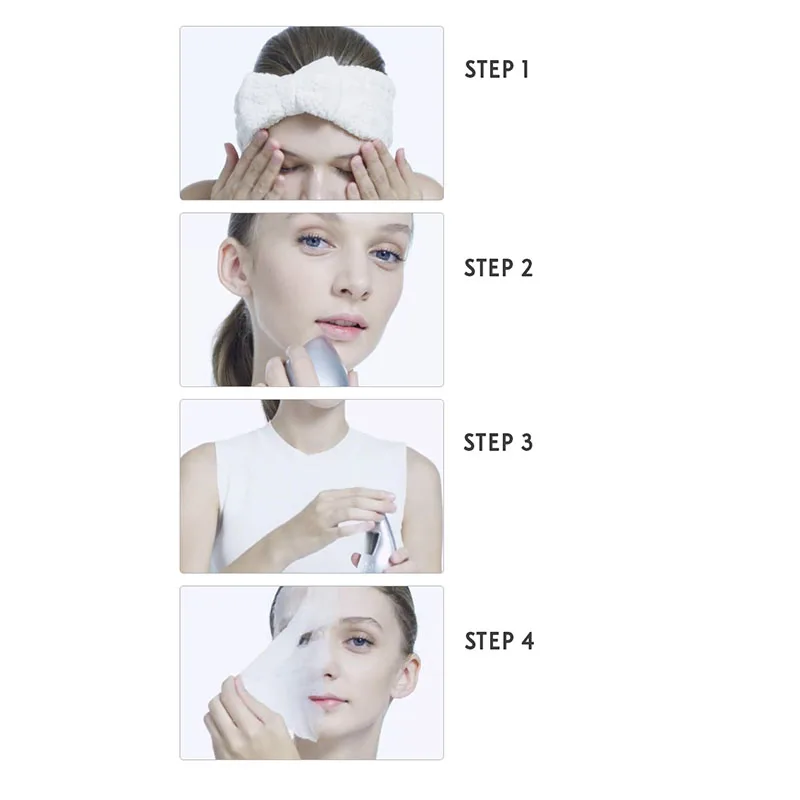 STEP 1

STEP 2

STEP 3

STEP 4