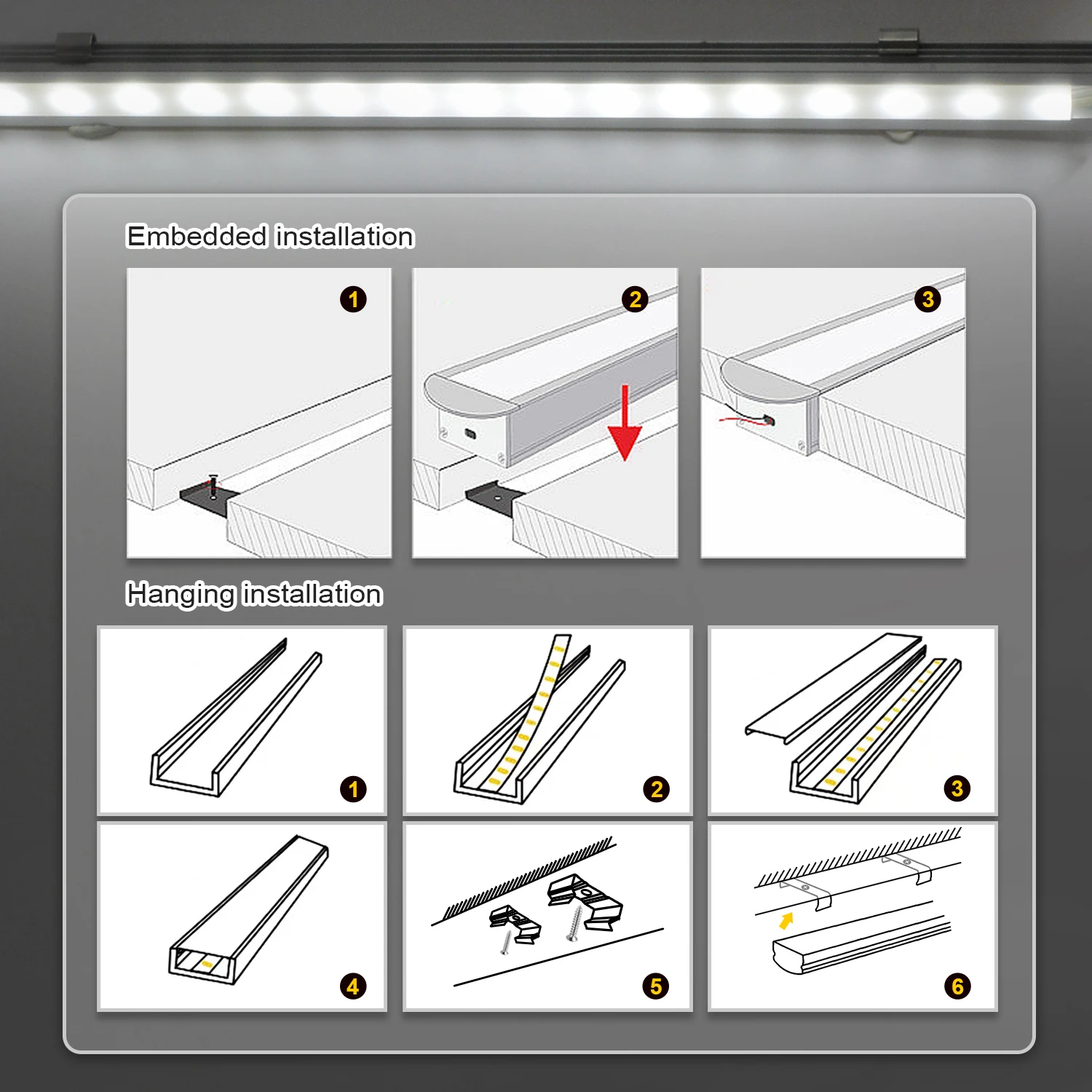 Embedded installation

1

2

3

Hanging installation

1

2

3

4

5

6