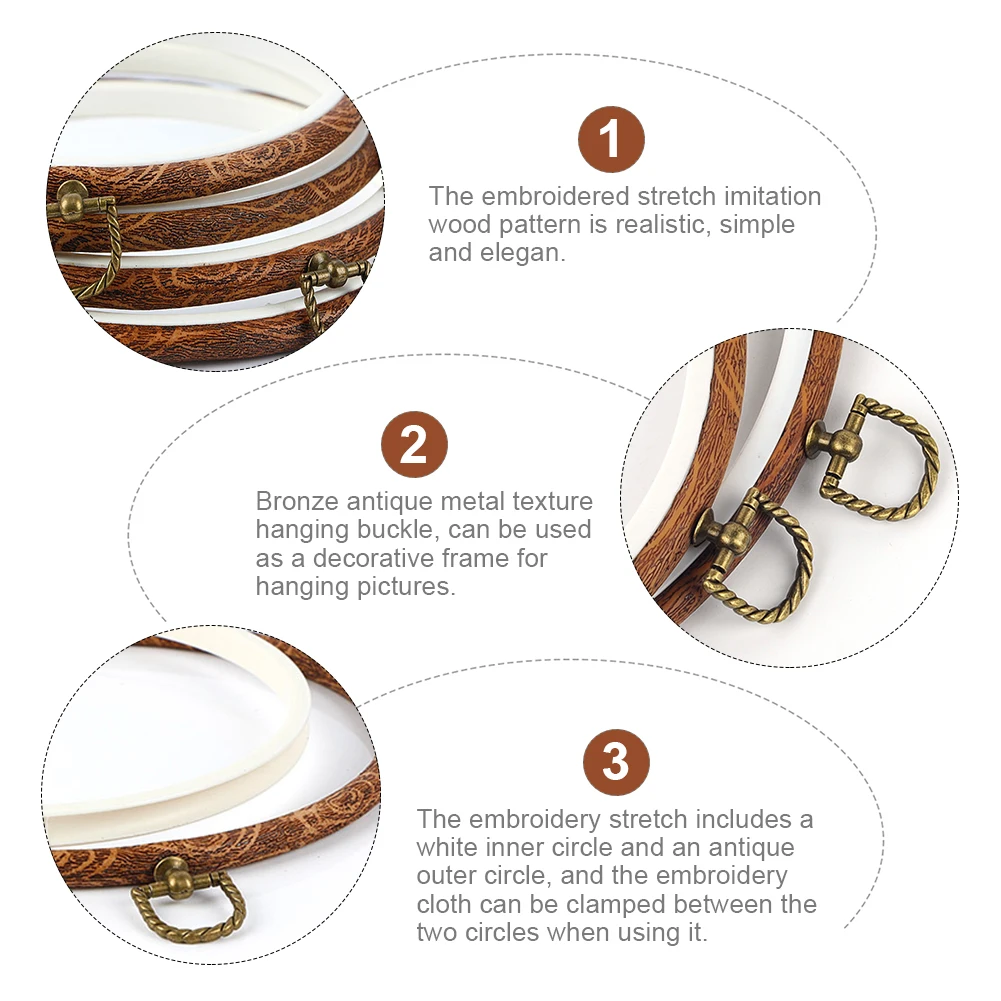 1

The embroidered stretch imitation wood pattern is realistic, simple and elegan.

2

Bronze antique metal texture hanging buckle, can be used as a decorative frame for hanging pictures.

3

The embroidery stretch includes a white inner circle and an antique outer circle, and the embroidery cloth can be clamped between the two circles when using it.