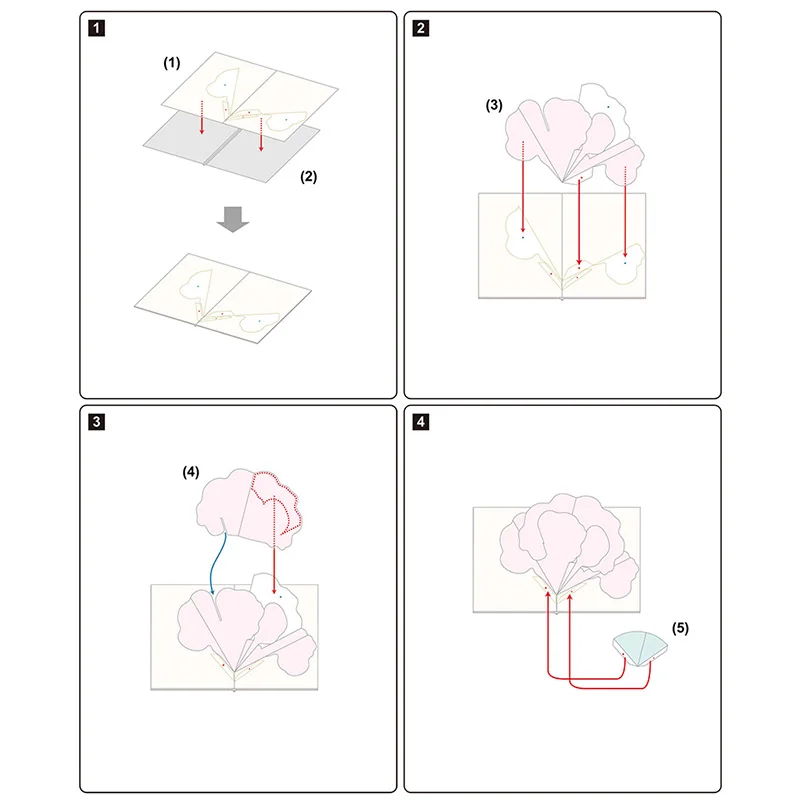 1

(1)

(2)

2

(3)

3

(4)

4

(5)