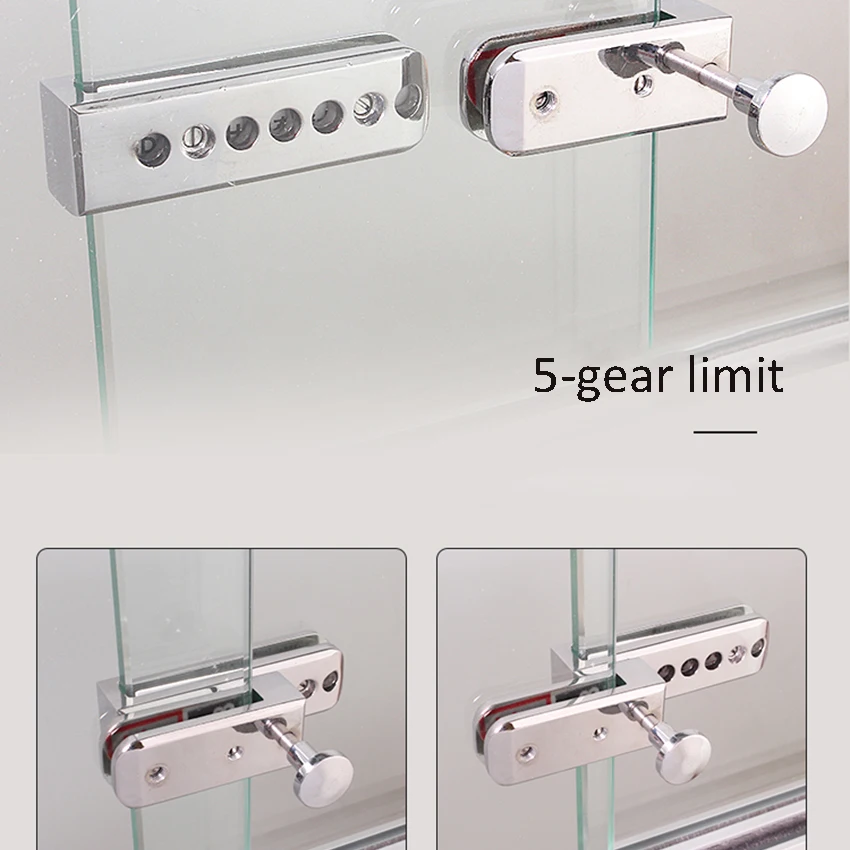 5-gear limit