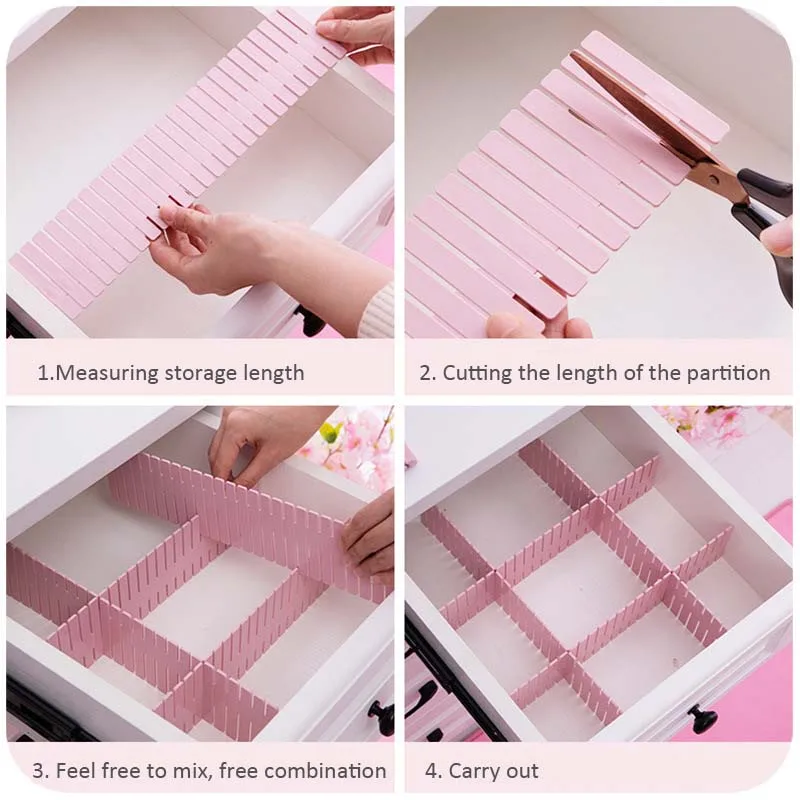 1.Measuring storage length

2. Cutting the length of the partition

3. Feel free to mix, free combination

4. Carry out