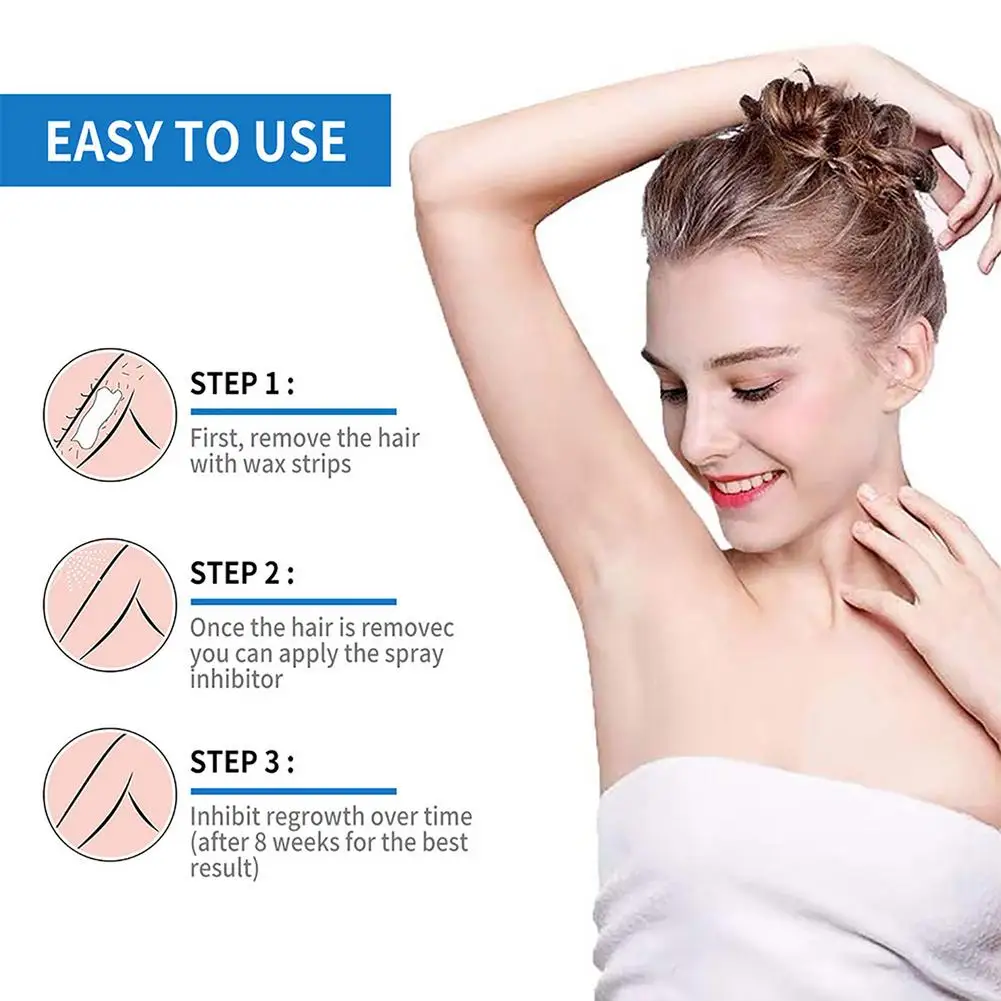 EASY TO USE

STEP 1 :

First, remove the hair with wax strips

STEP 2 :

Once the hair is removec you can apply the spray inhibitor

STEP 3 :

Inhibit regrowth over time (after 8 weeks for the best result)